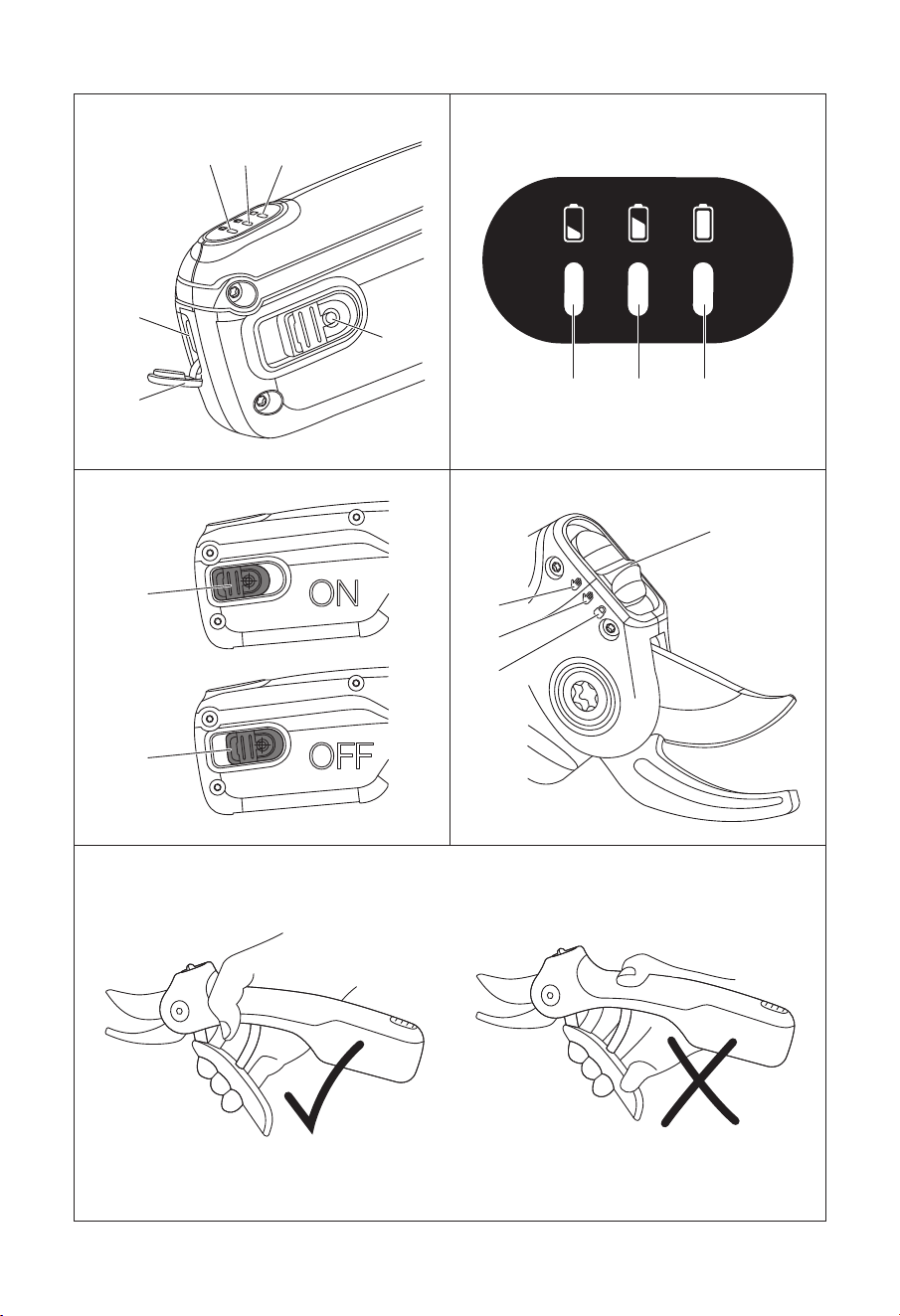 ON

OFF