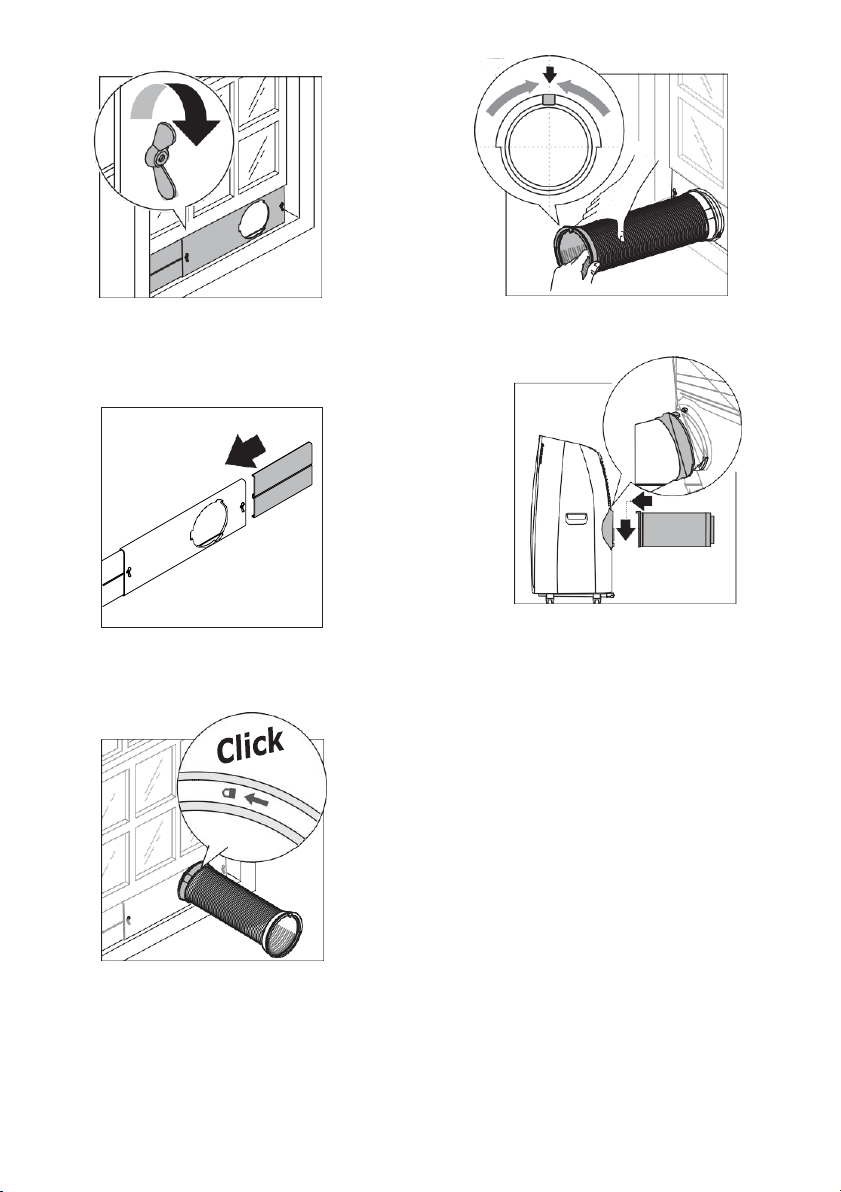 Click