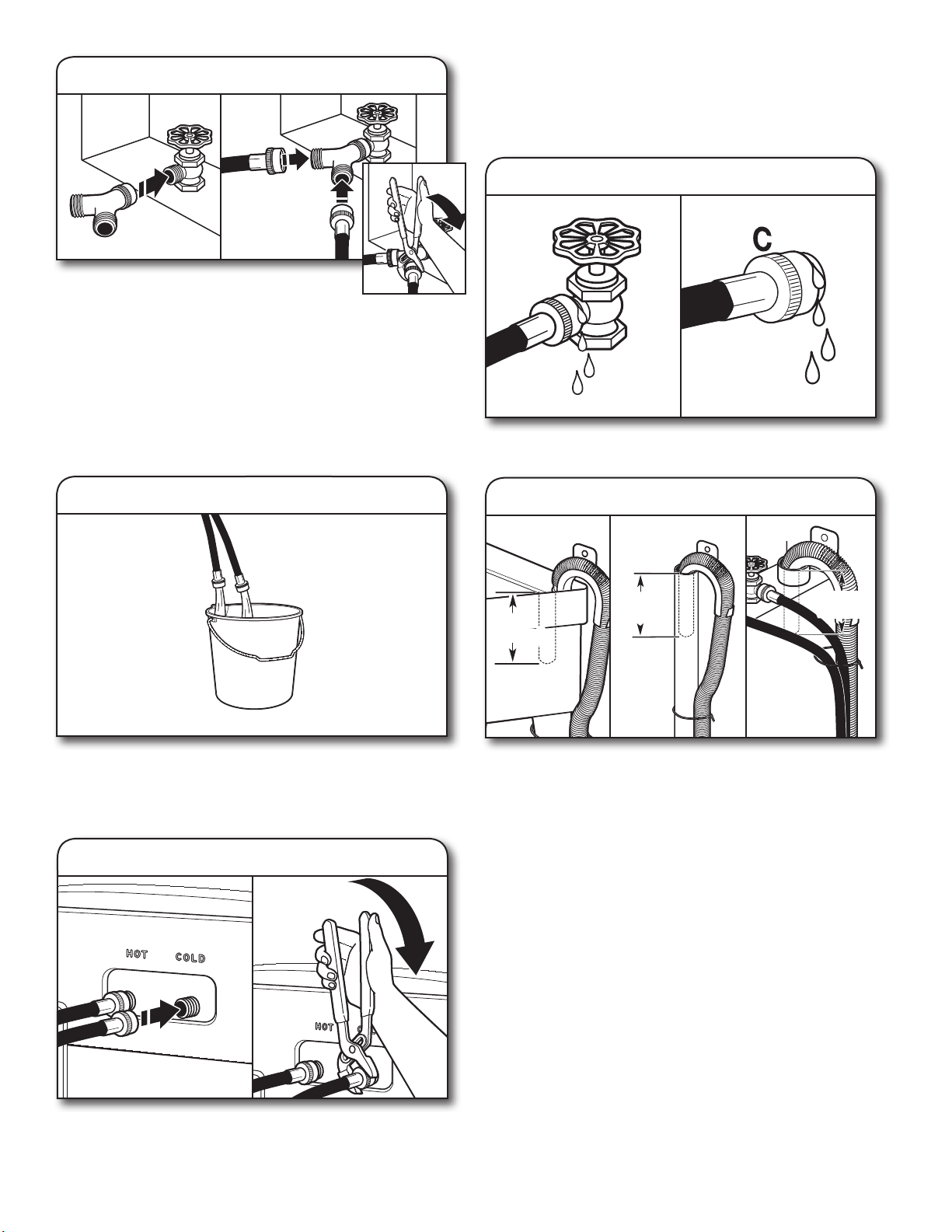 C

HOT COLD

HOT