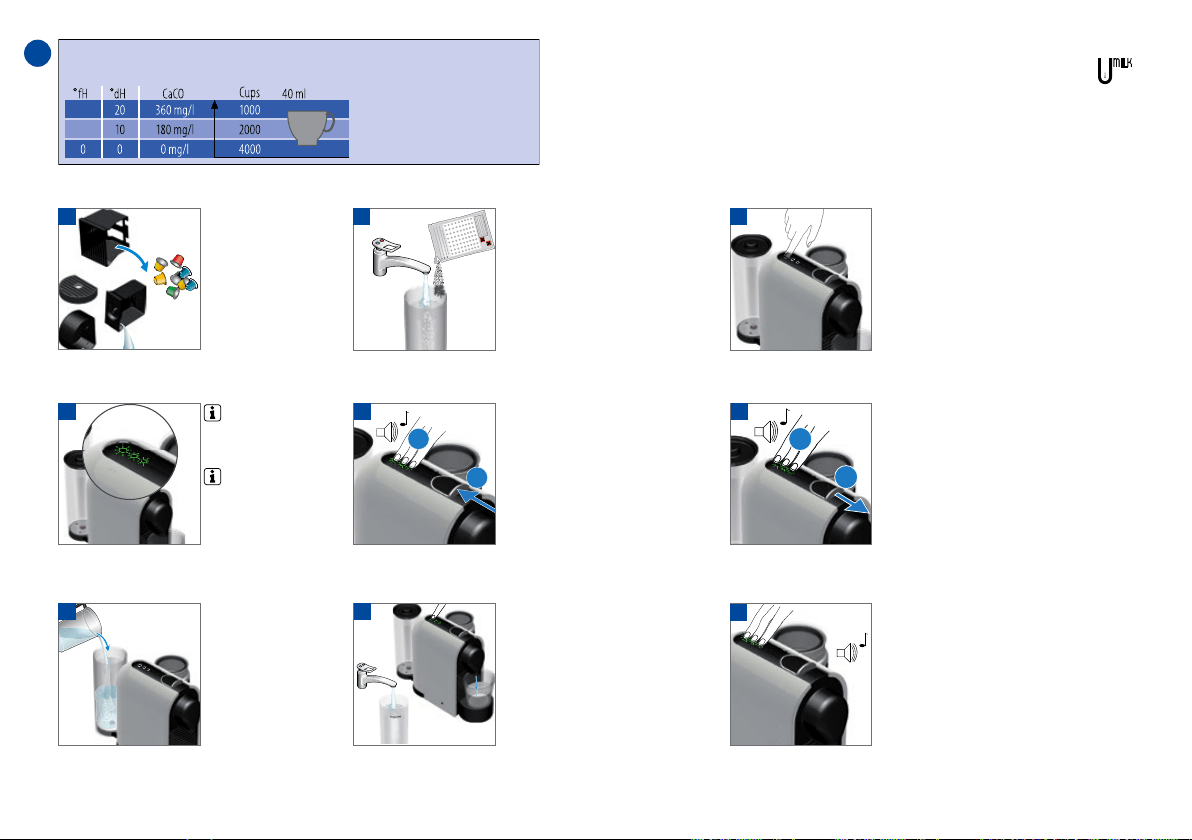 | °fH | °dH | CaCO | Cups | 40 ml |
|---|---|---|---|---|
| | 20 | 360 mg/l | 1000 | |
| | 10 | 180 mg/l | 2000 | |
| 0 | 0 | 0 mg/l | 4000 | |

U MILK