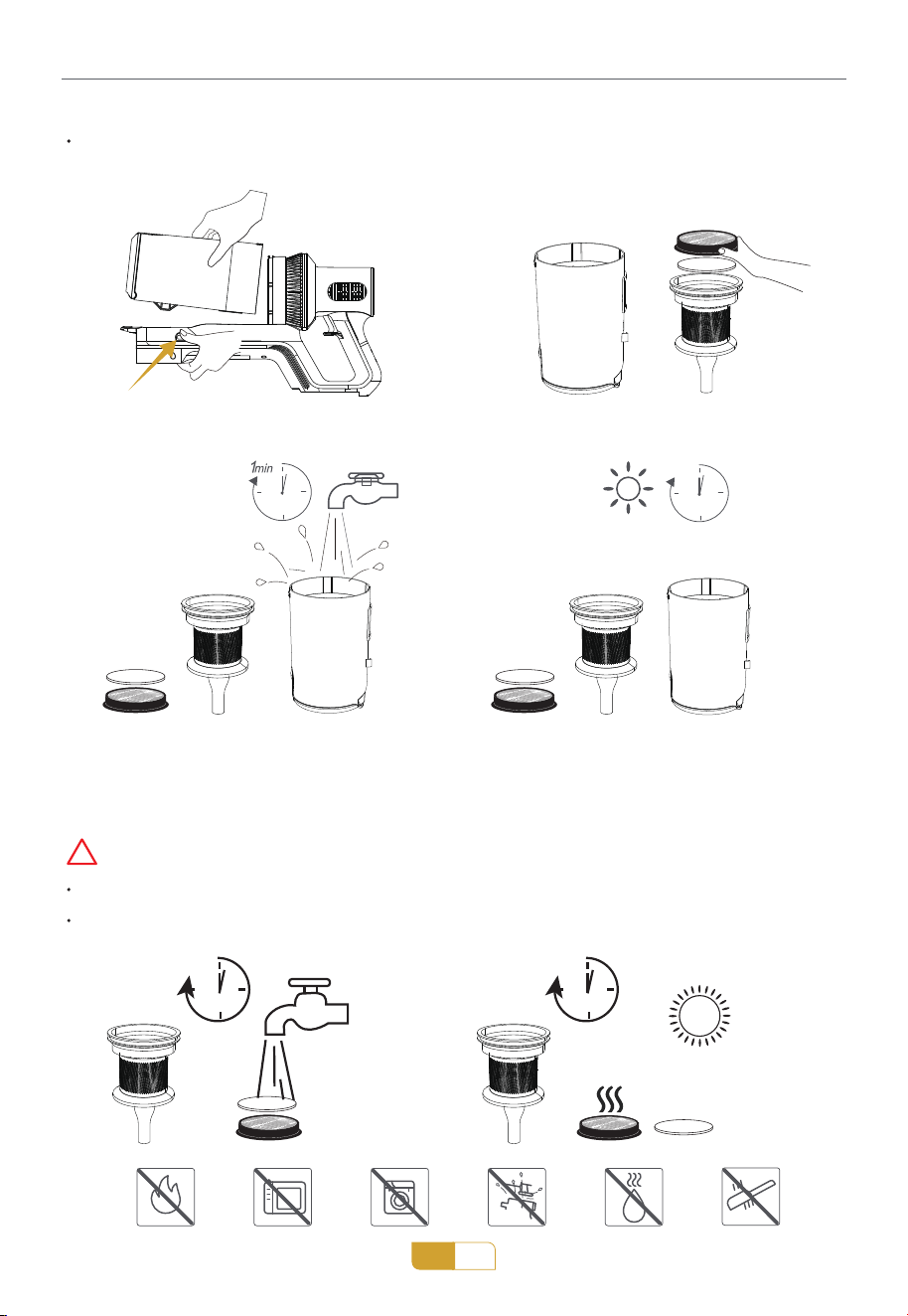 1min