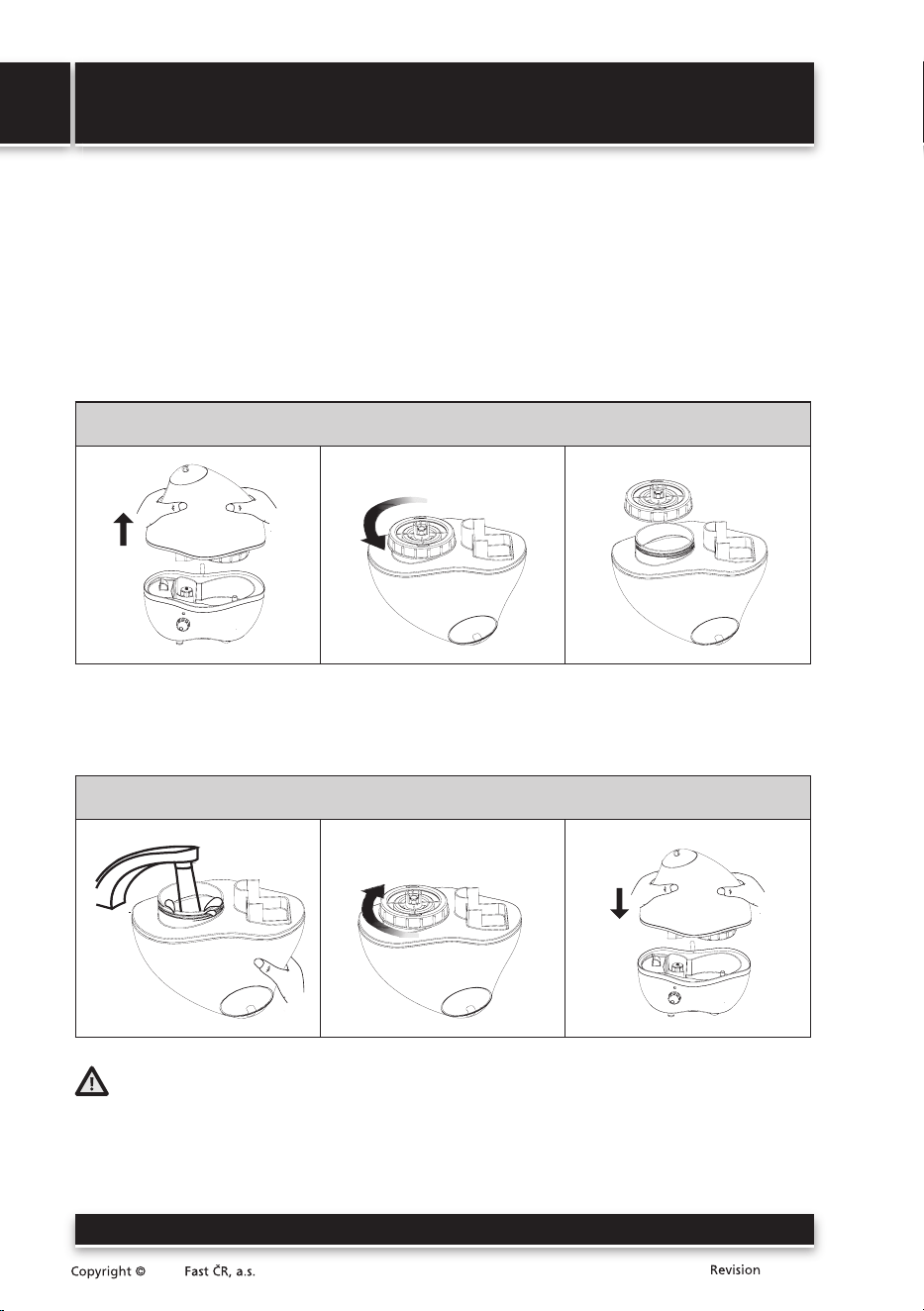 Copyright © Fast ČR, a.s. Revision