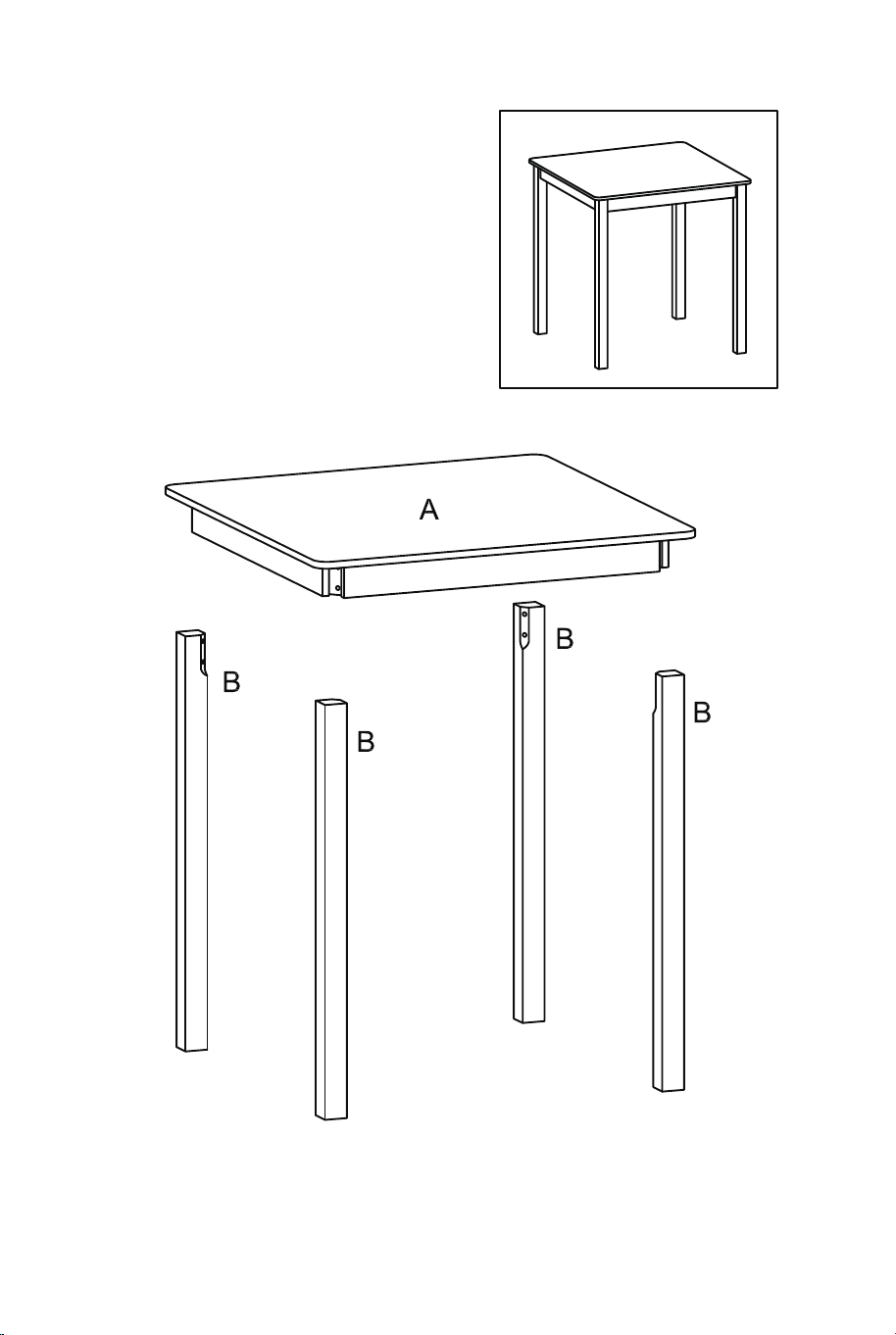 A

B

B

B

B