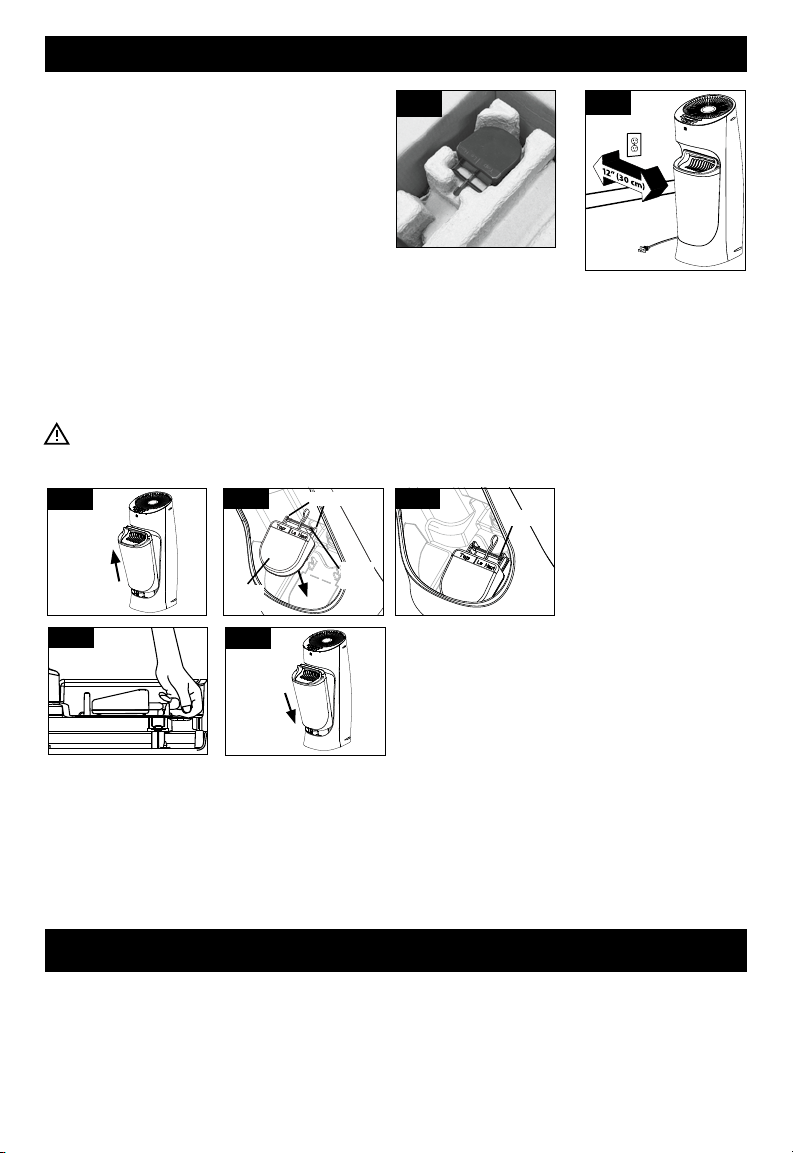 12" (30 cm)