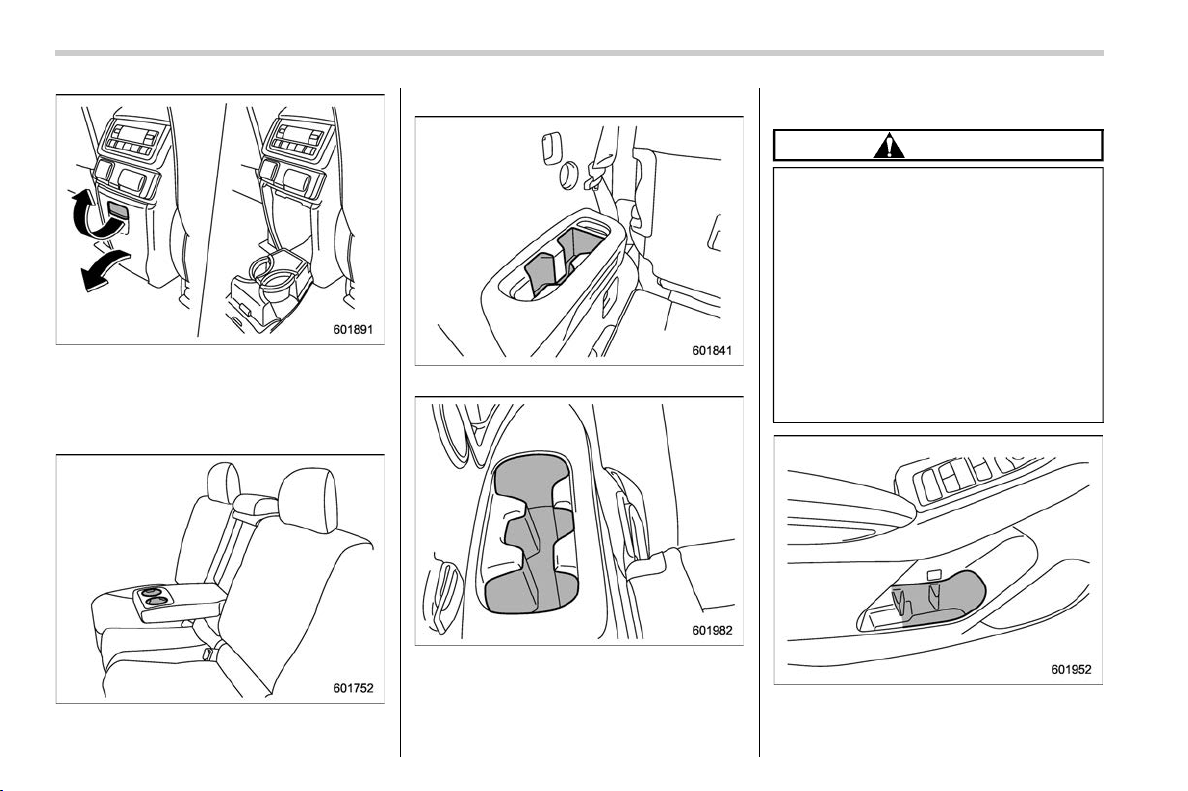 601891

601752

601841

601982

601952