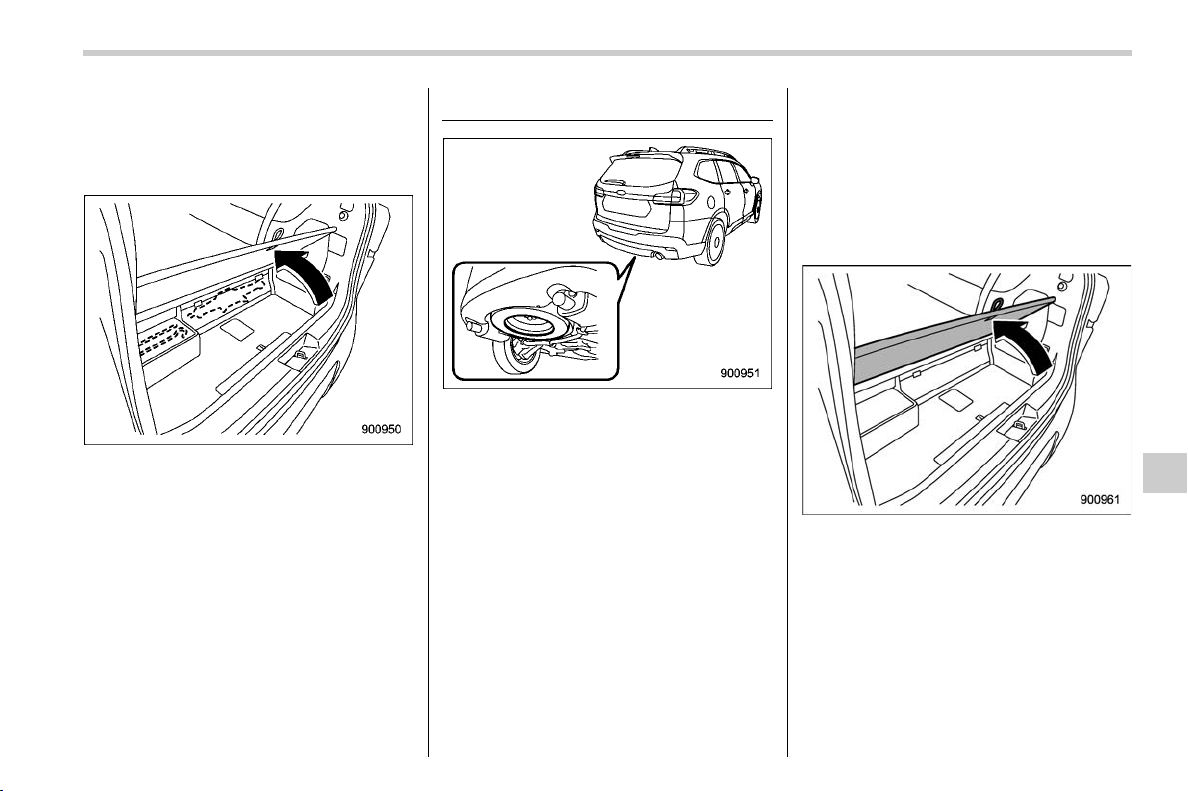 900950

900951

900961