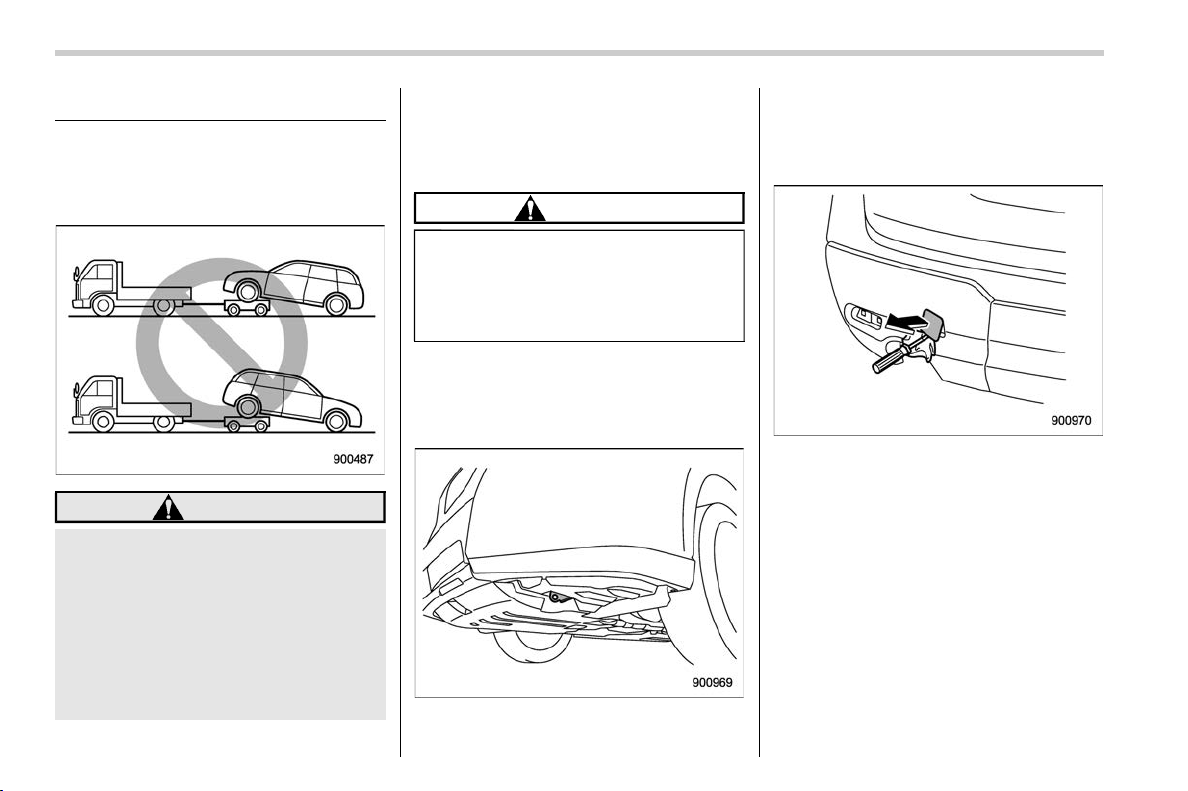 900487

900969

900970