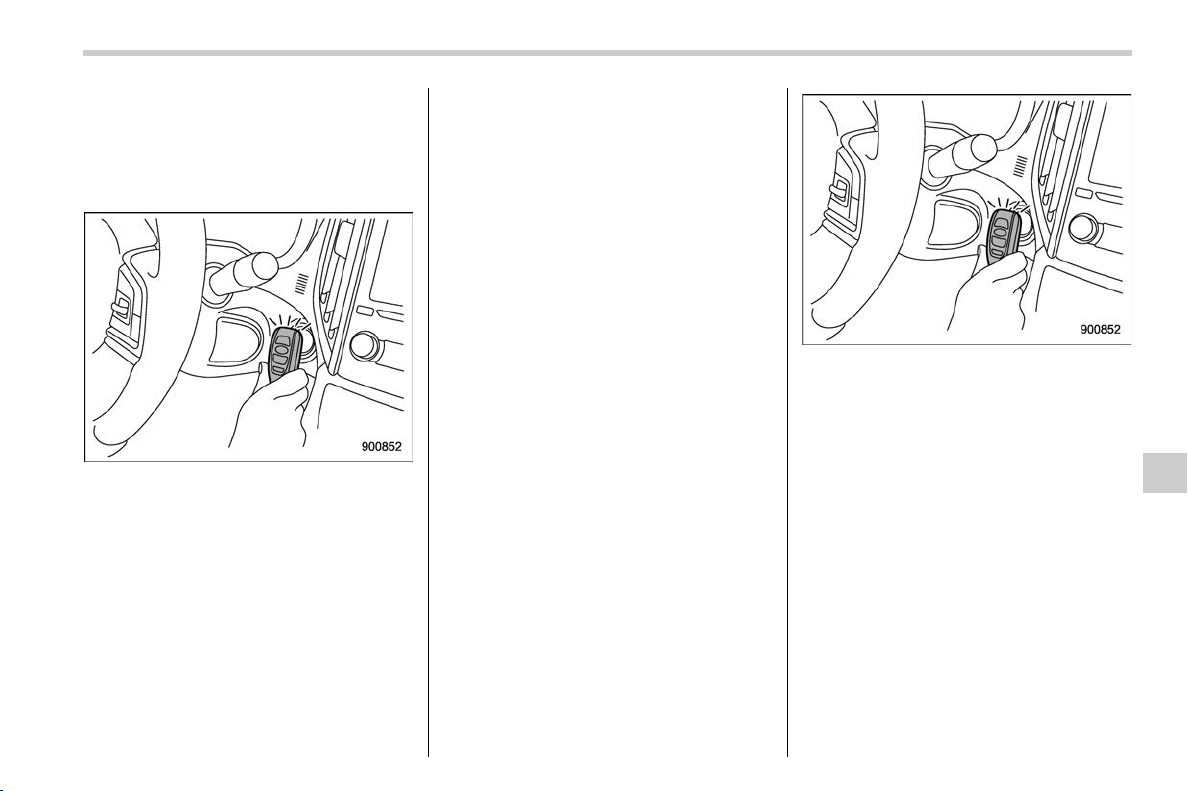 900852

900852