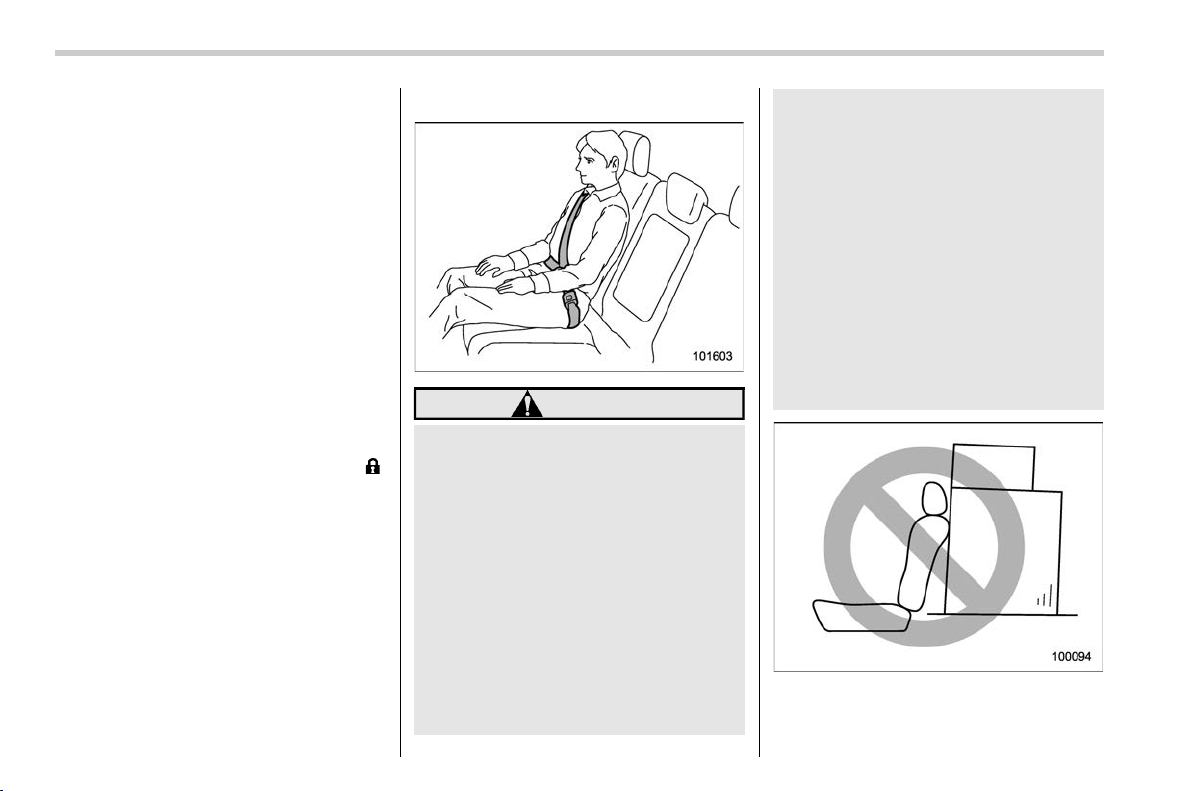 101603

100094