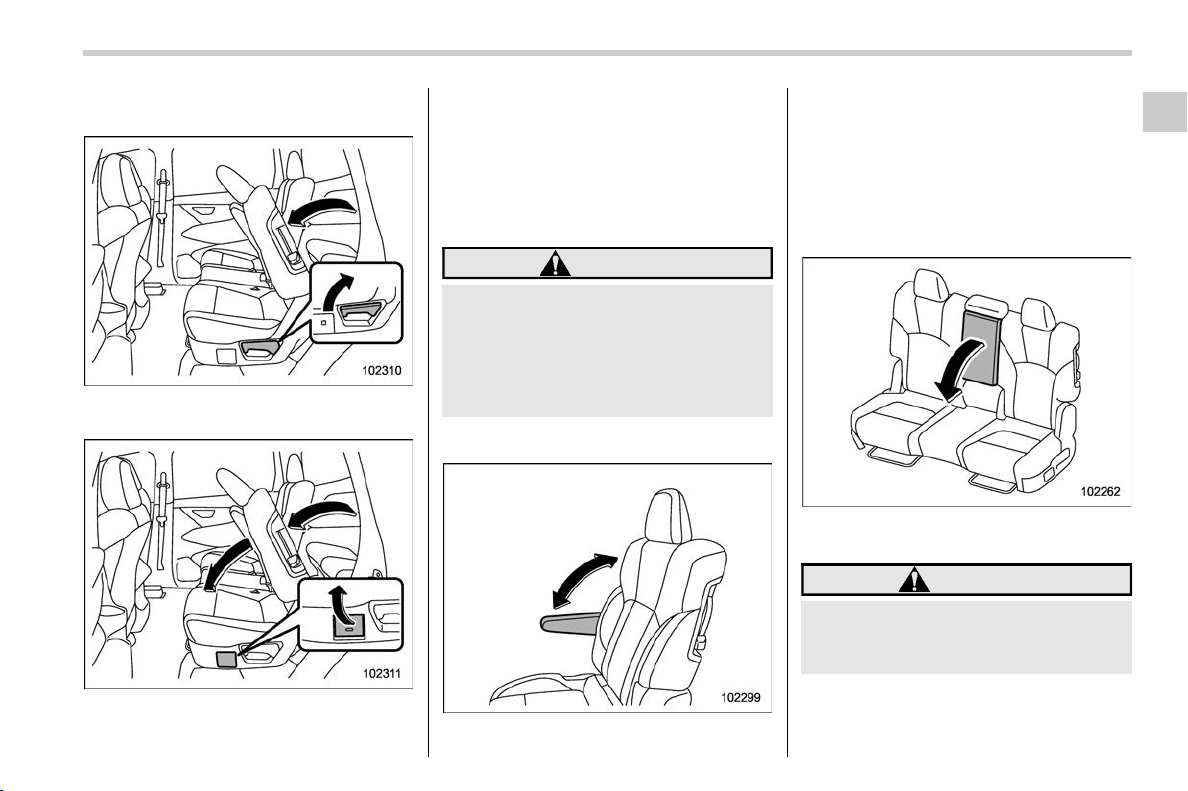 102310

102311

102299

102262