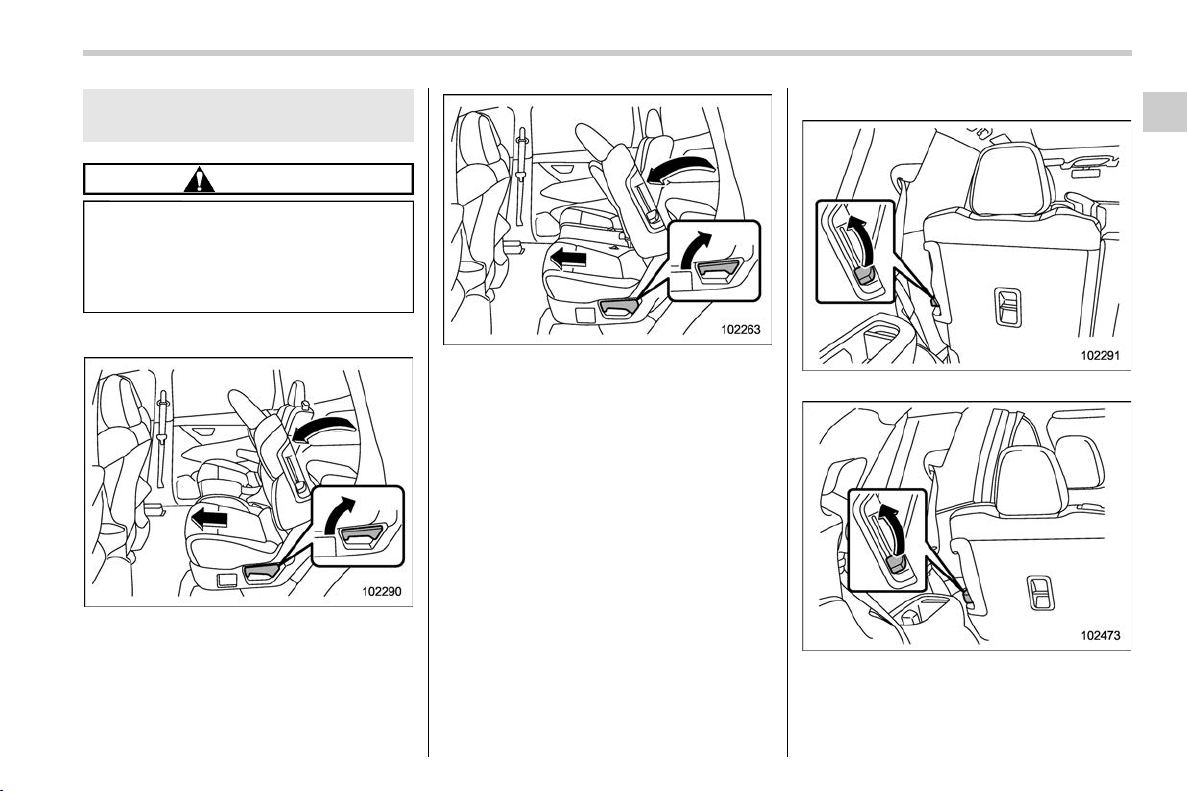 102290

102263

102291

102473