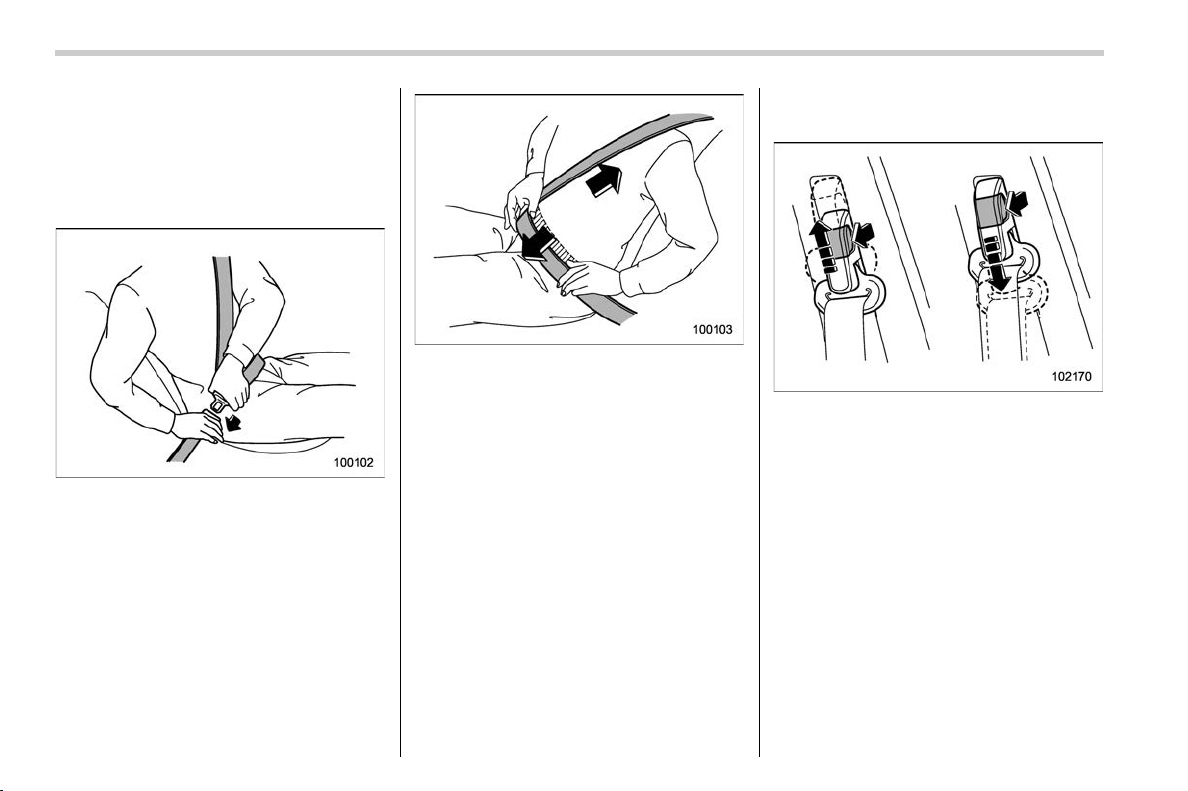 100102

100103

102170