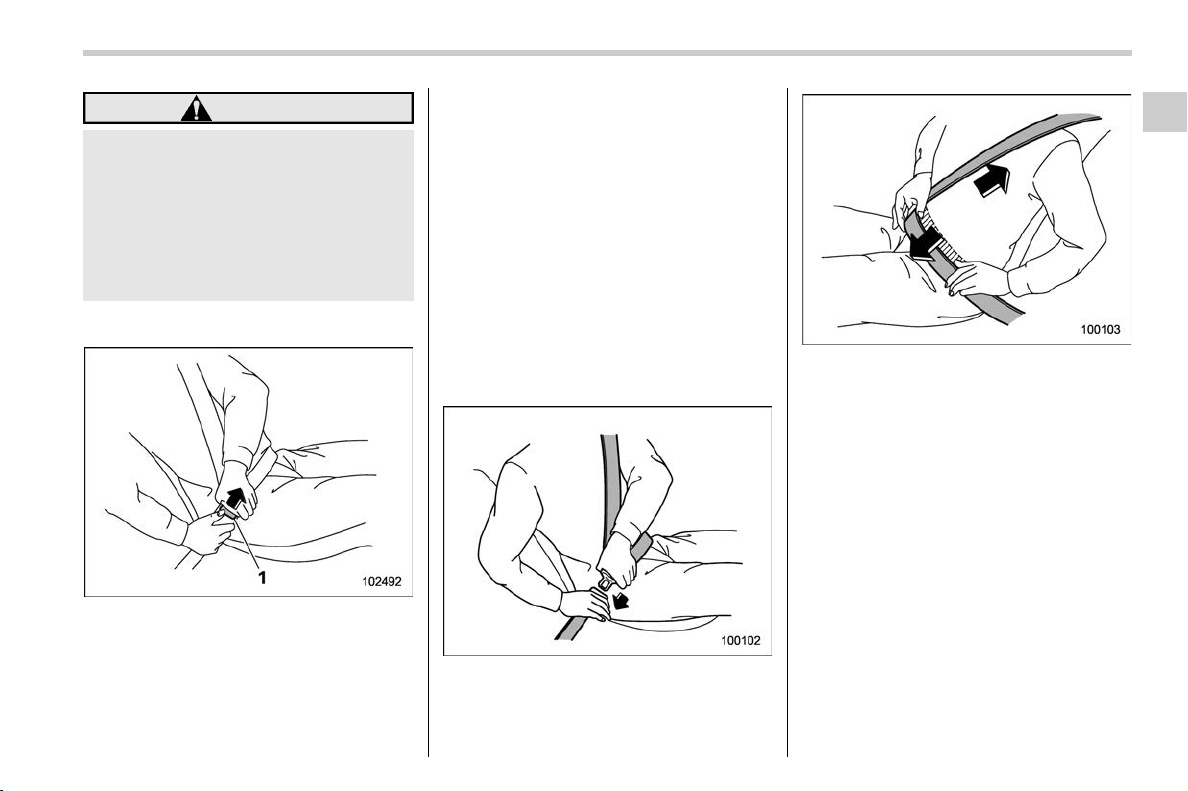 1

102492

100102

100103