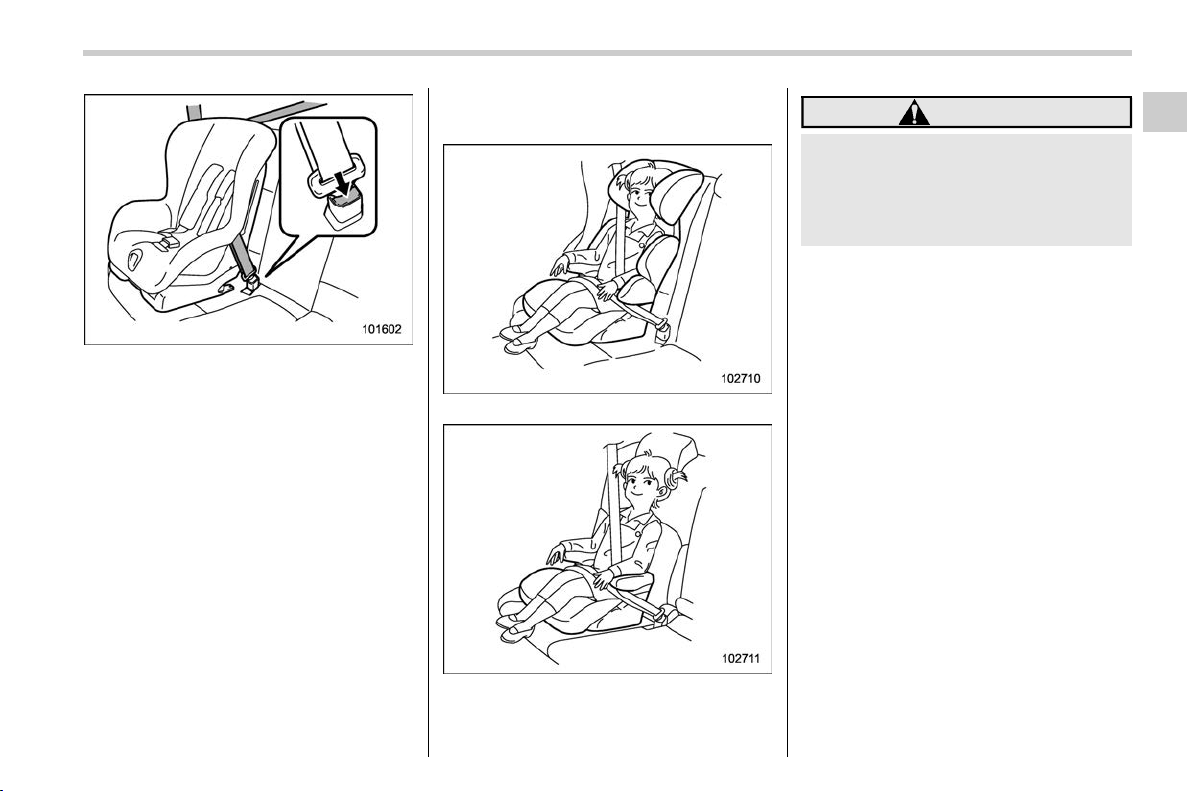 101602

102710

102711