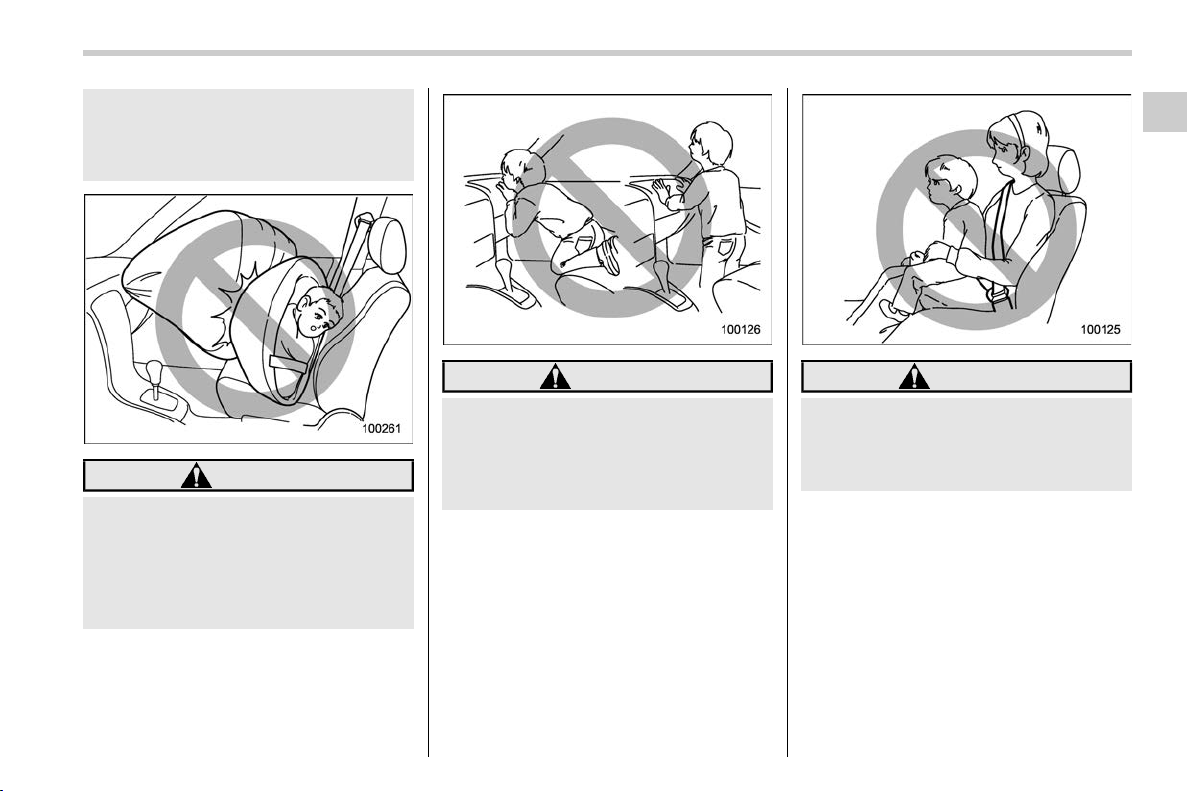 100261

100126

100125