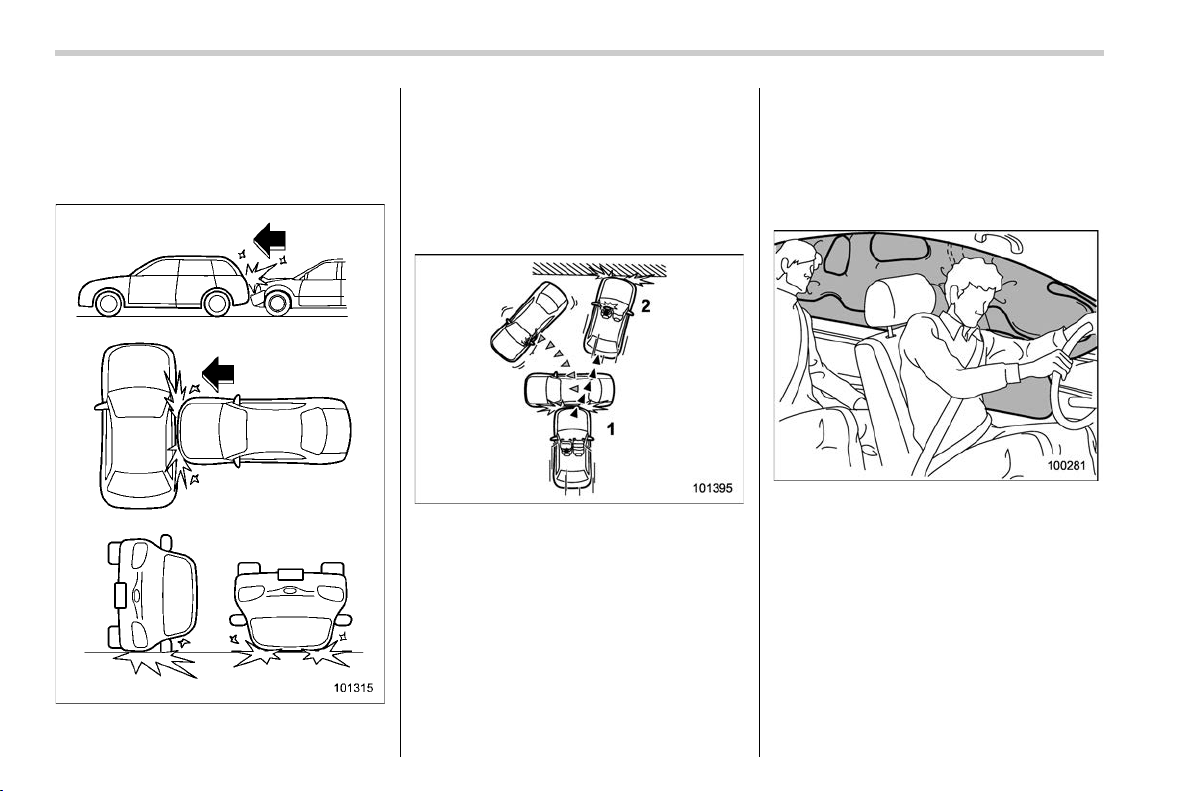 101315

2

1

101395

100281