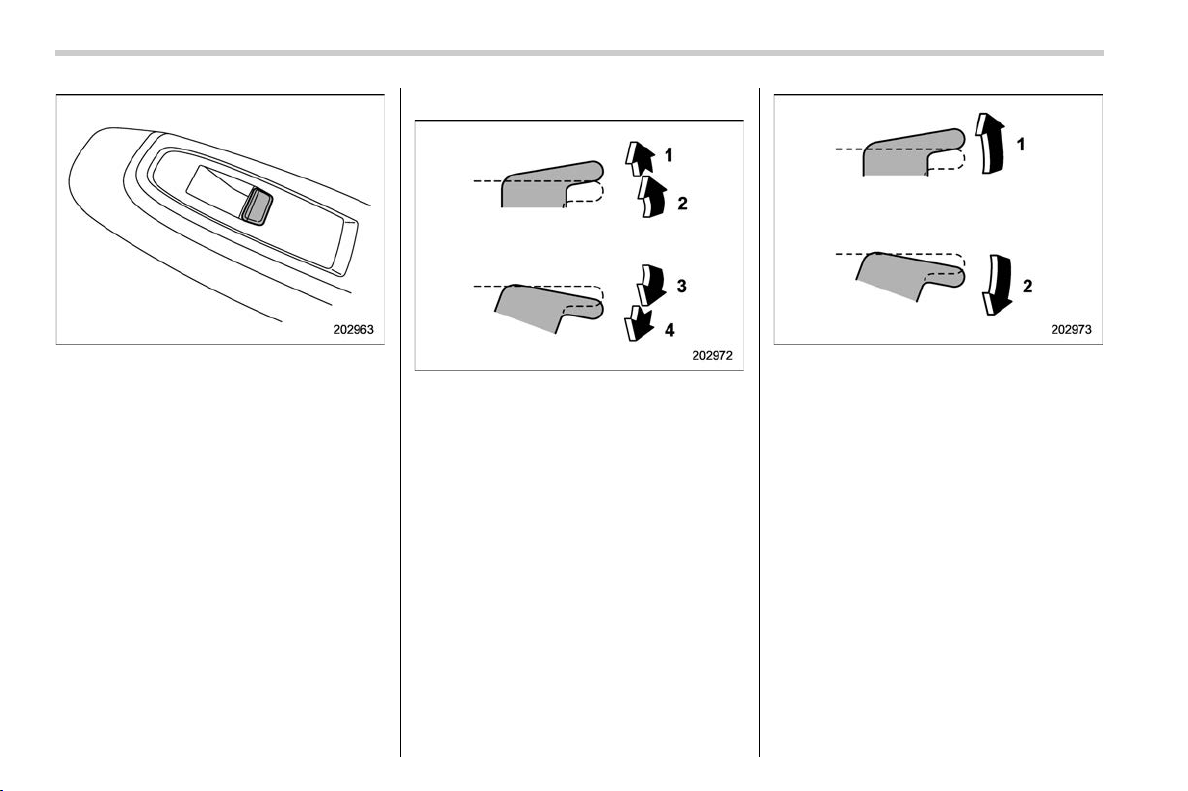 202963

1
2
3
4
202972

1
2
202973