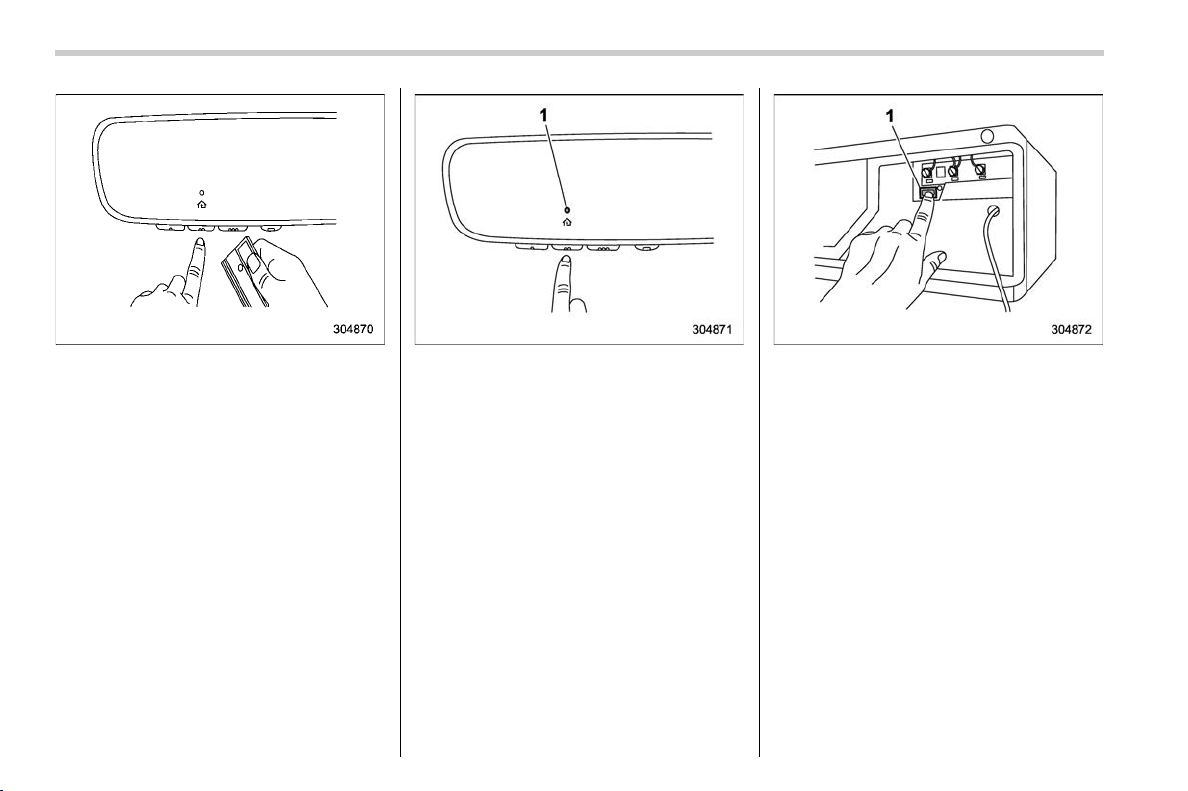 304870

1

304871

1

304872