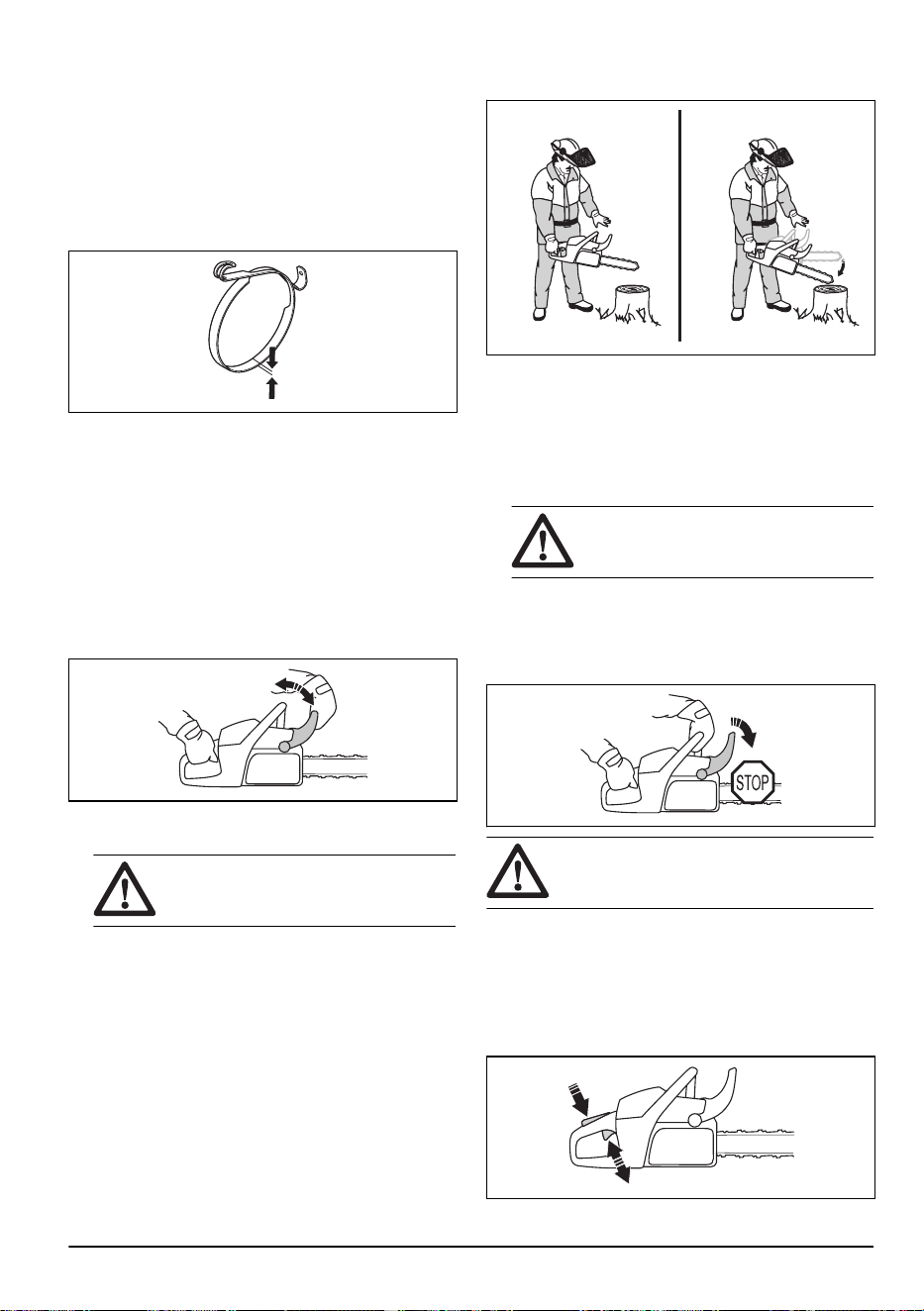 STOP