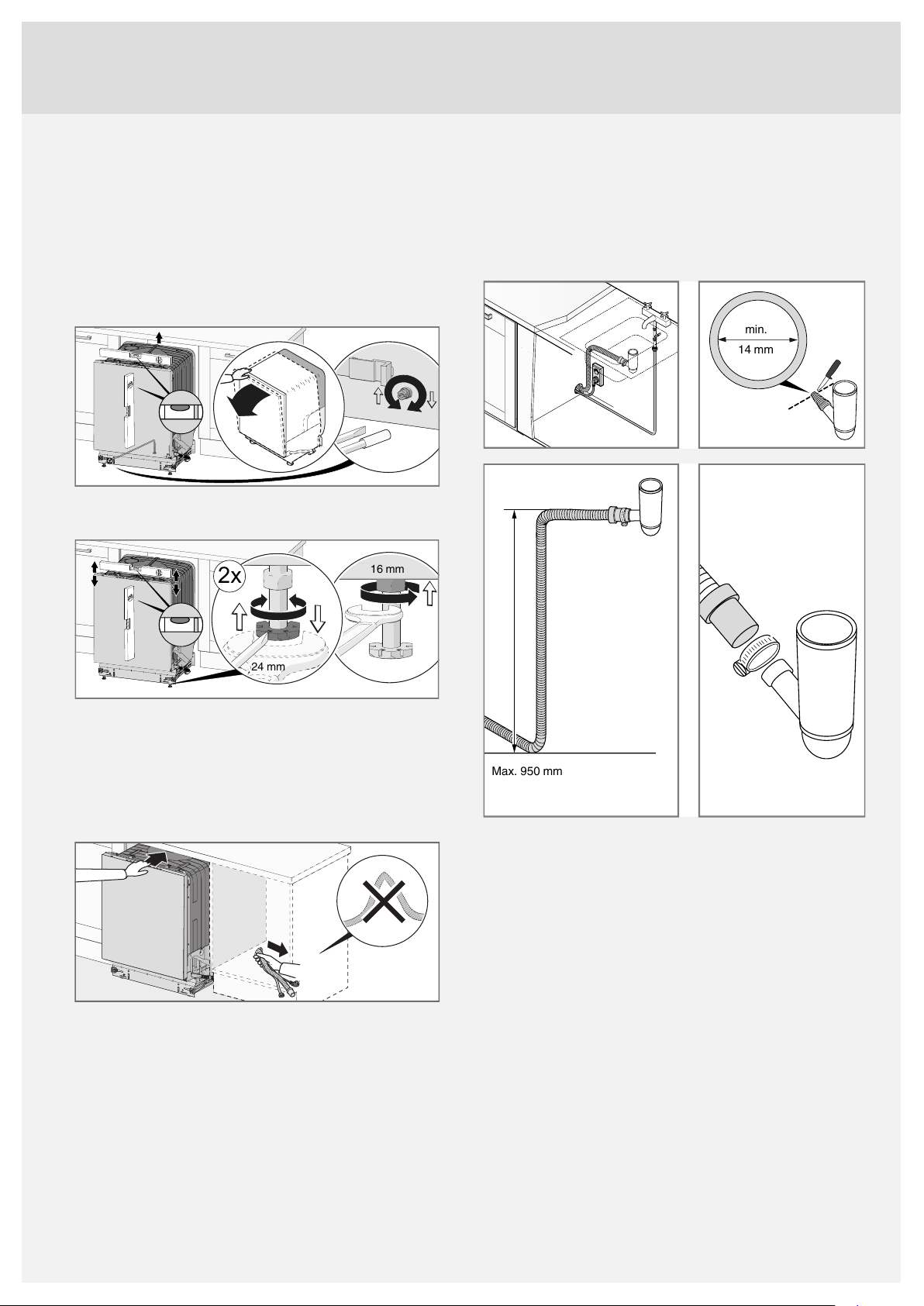 2x

16 mm

24 mm

min.
14 mm

Max. 950 mm