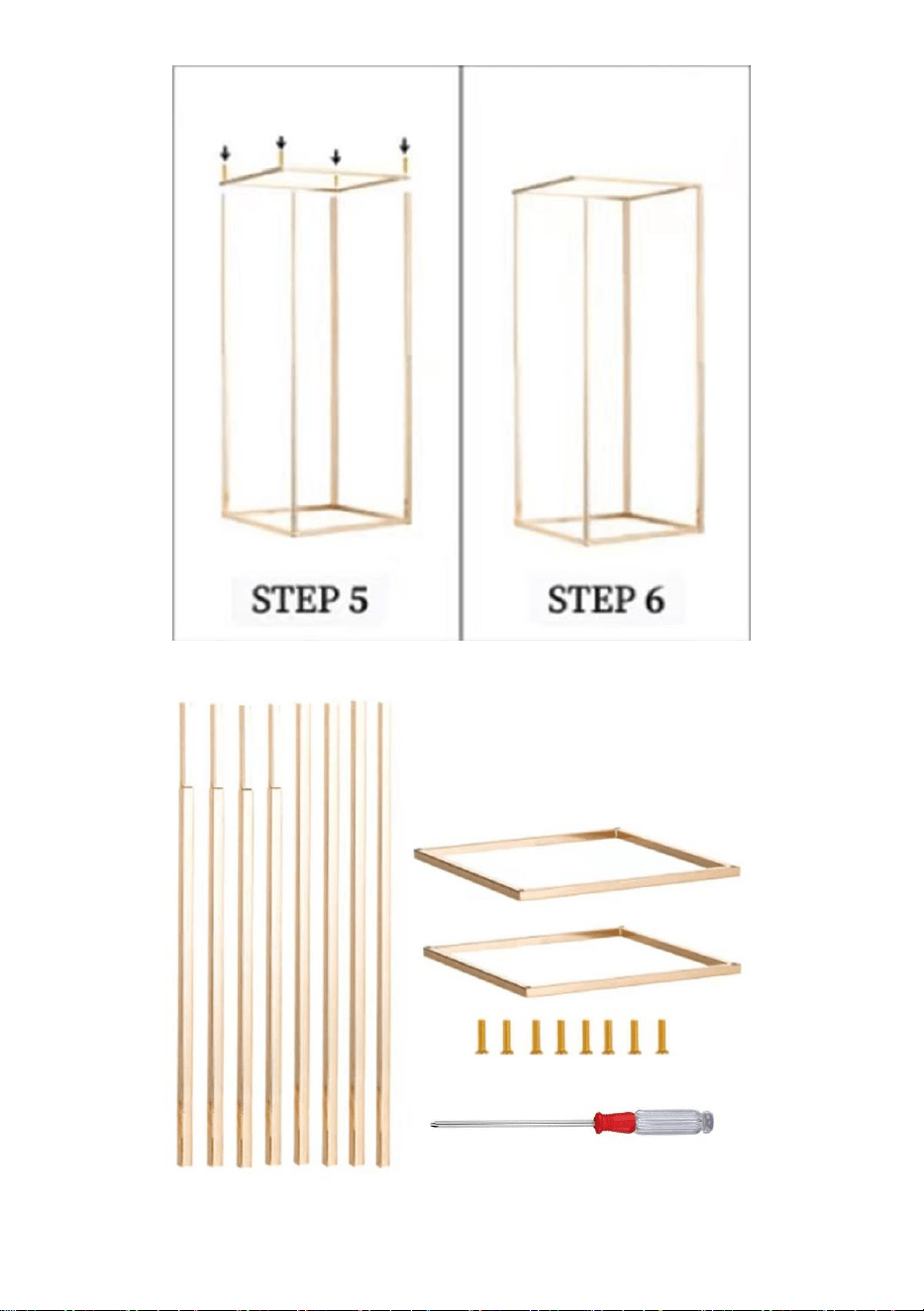 STEP 5

STEP 6