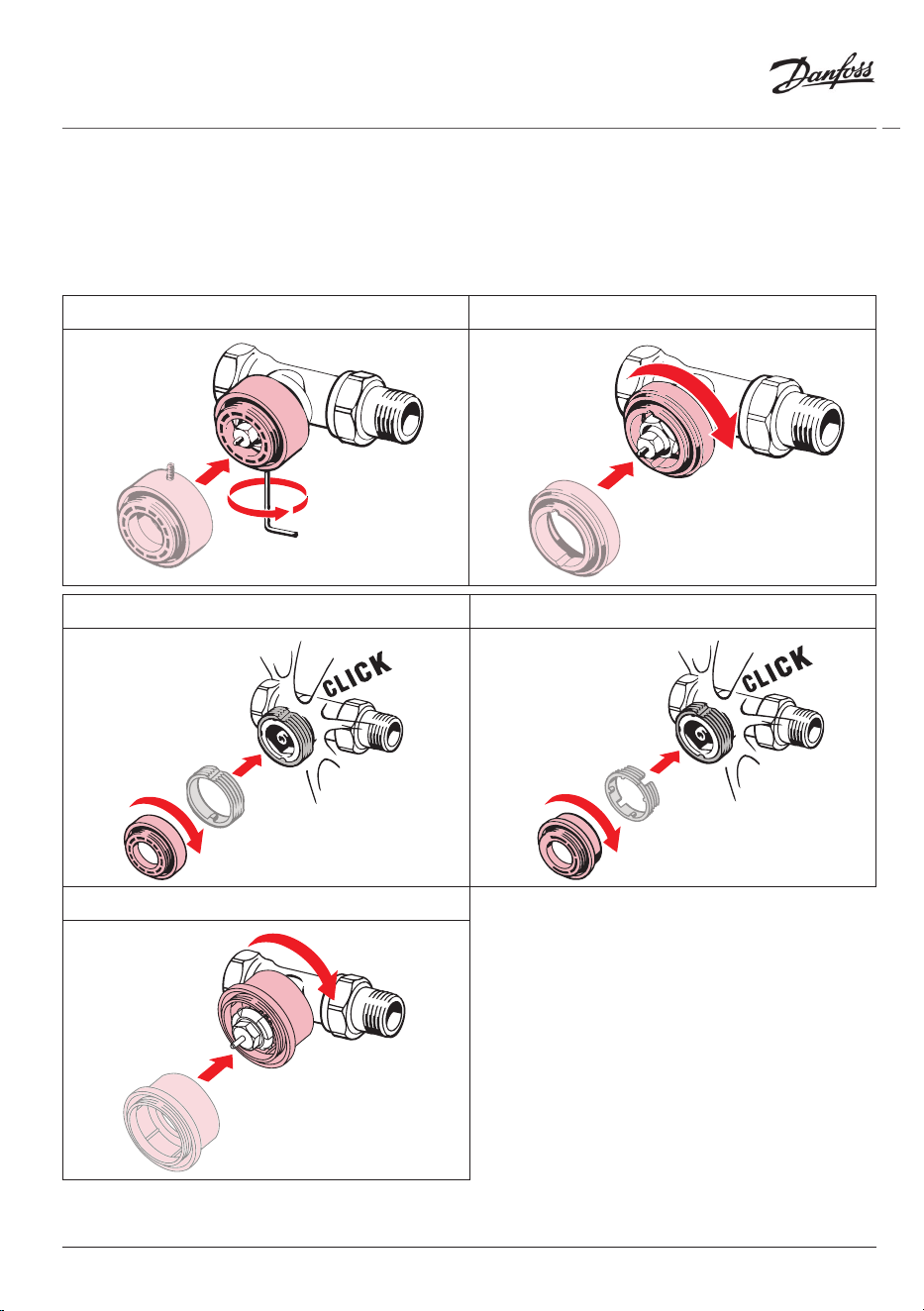 Danfoss

CLICK

CLICK