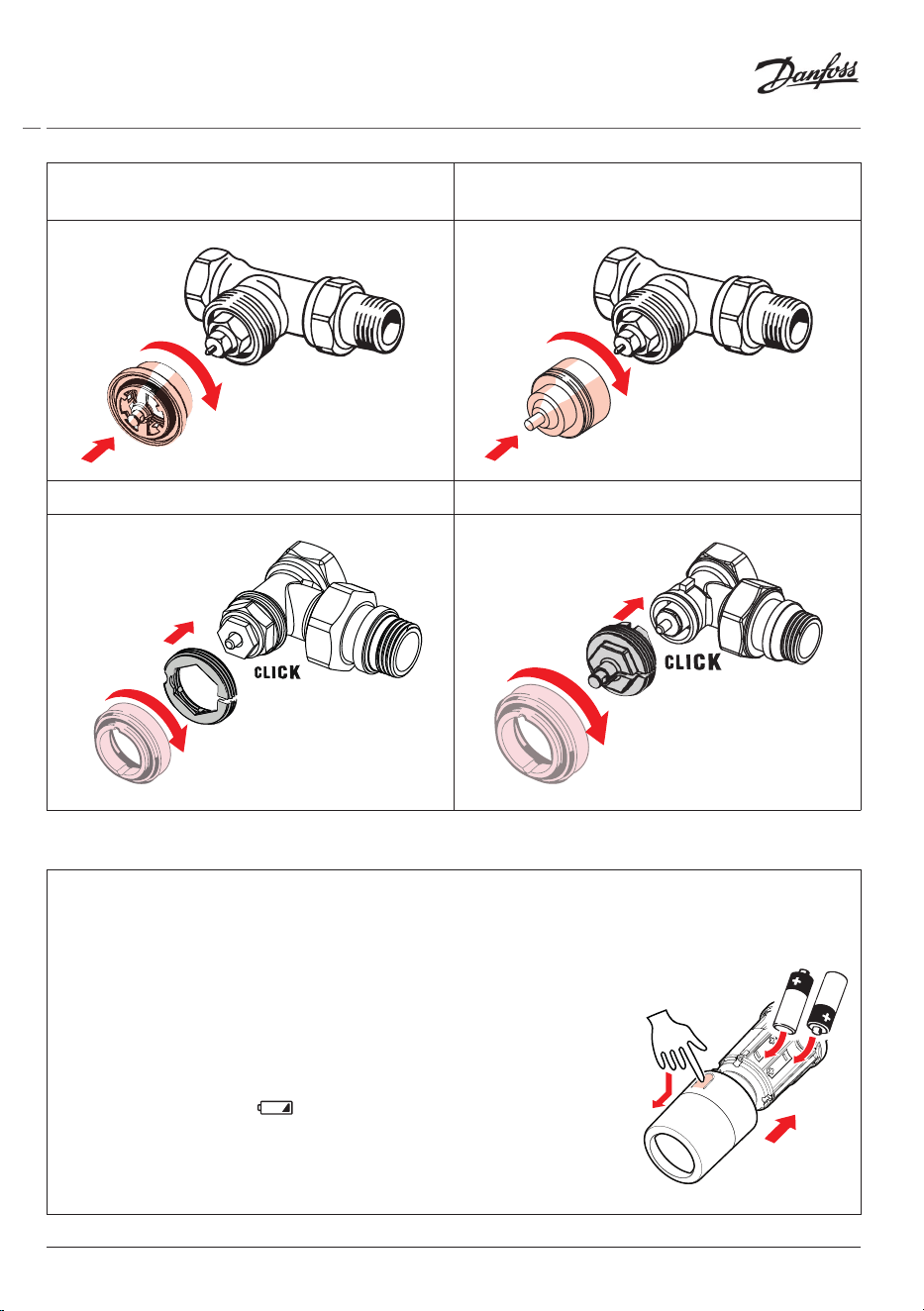 Danfoss

CLICK

CLICK