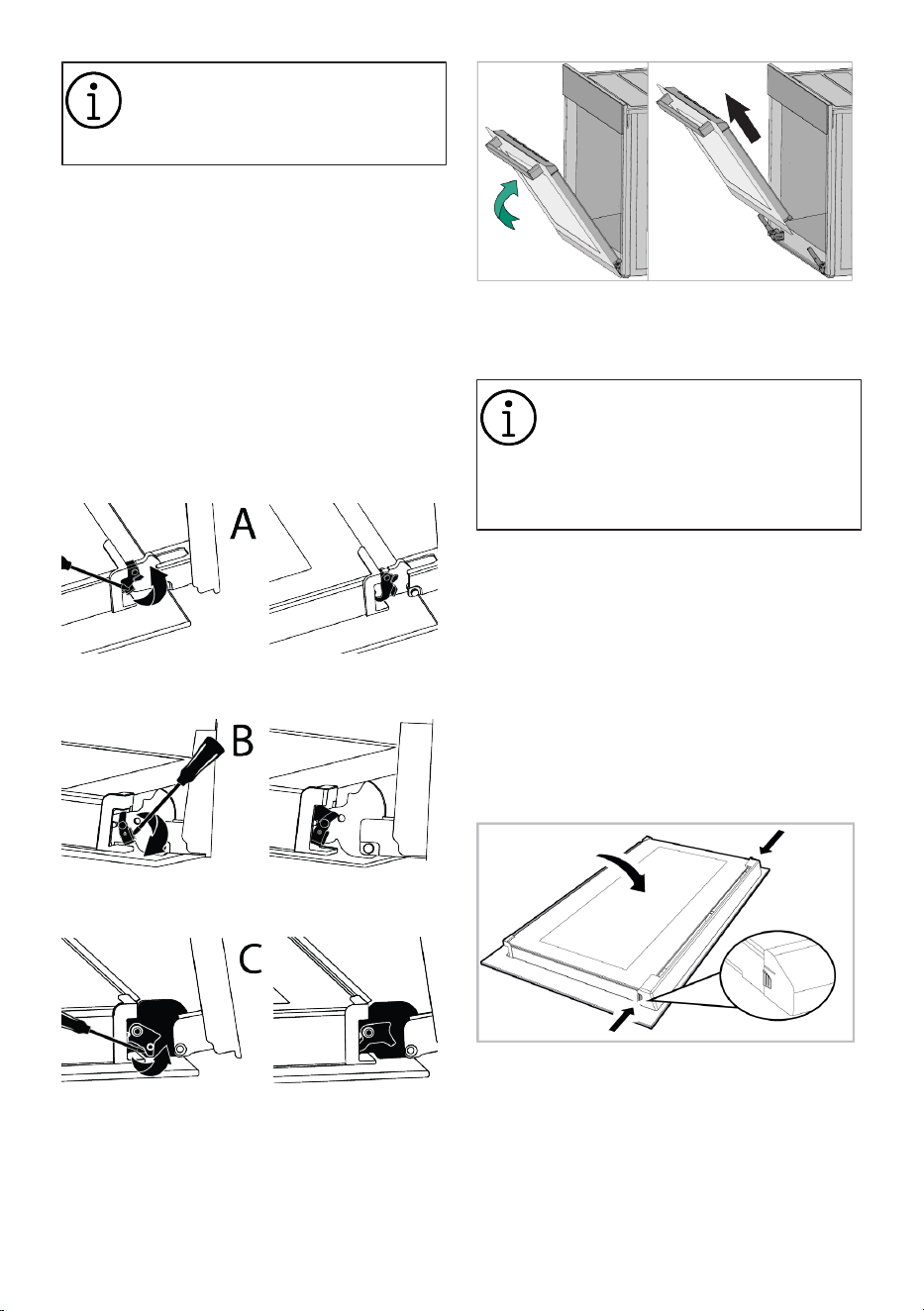 A

B

C