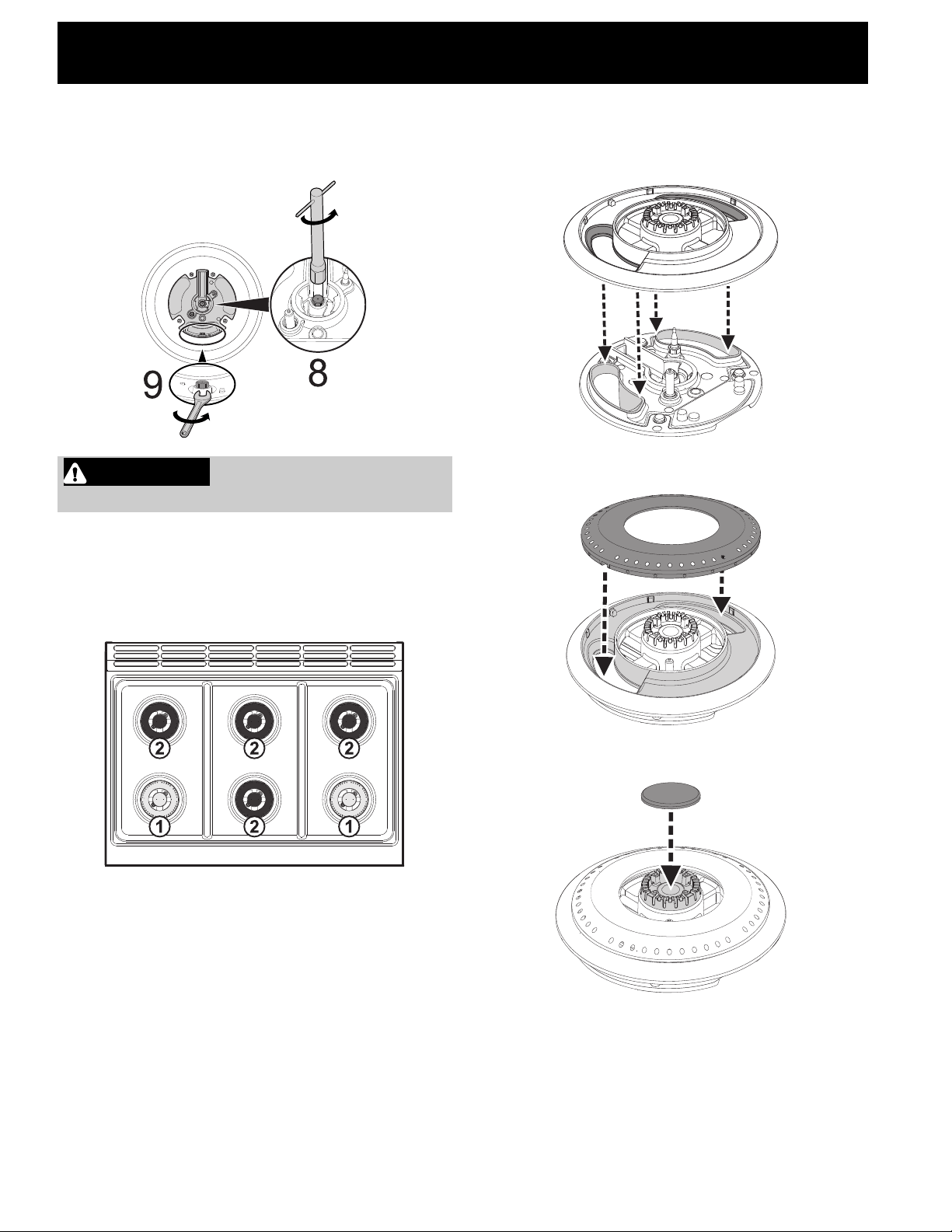 9

8

2

2

2

1

2

1