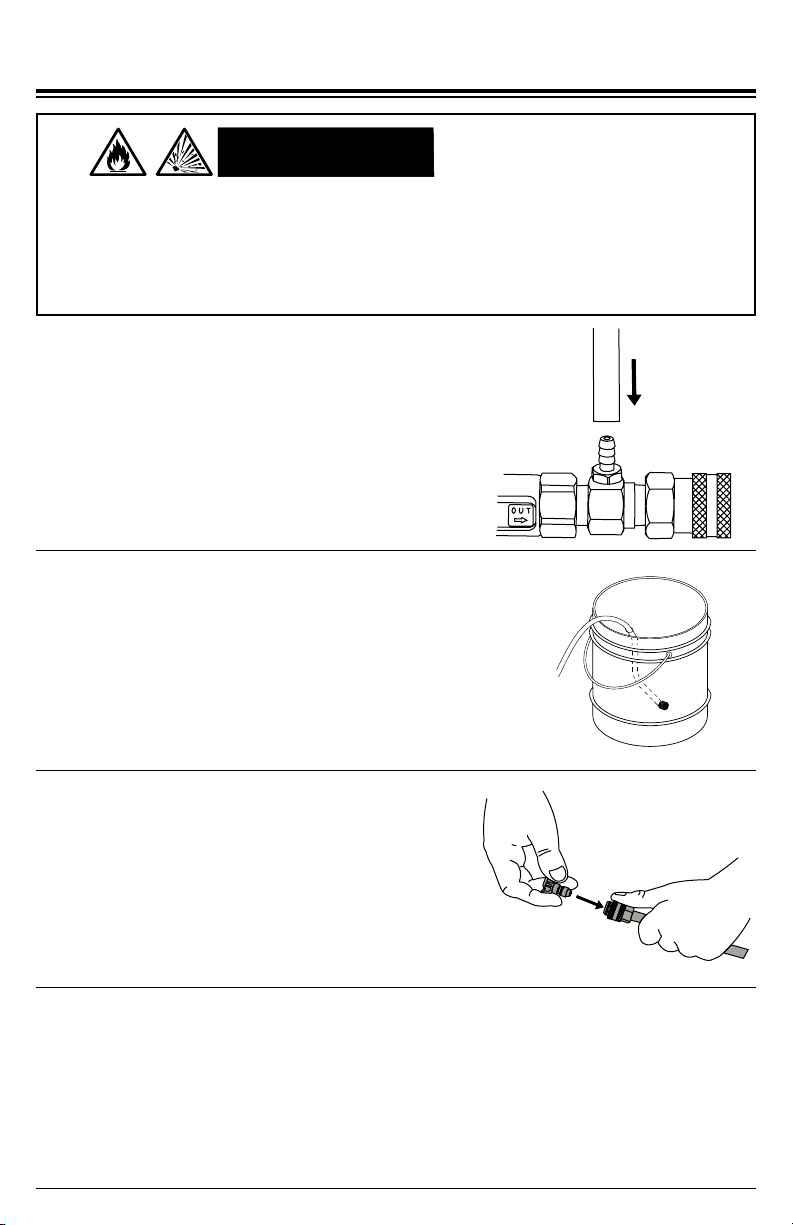 OUT