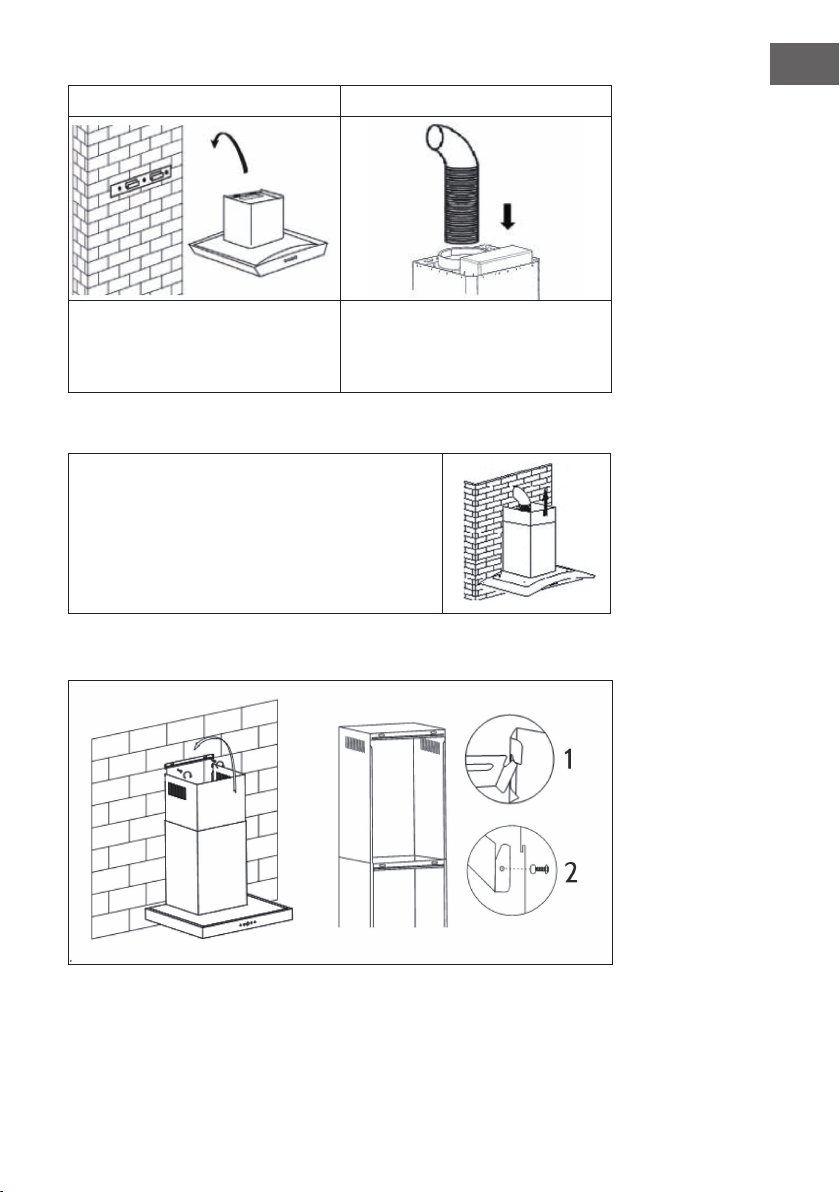 1

2