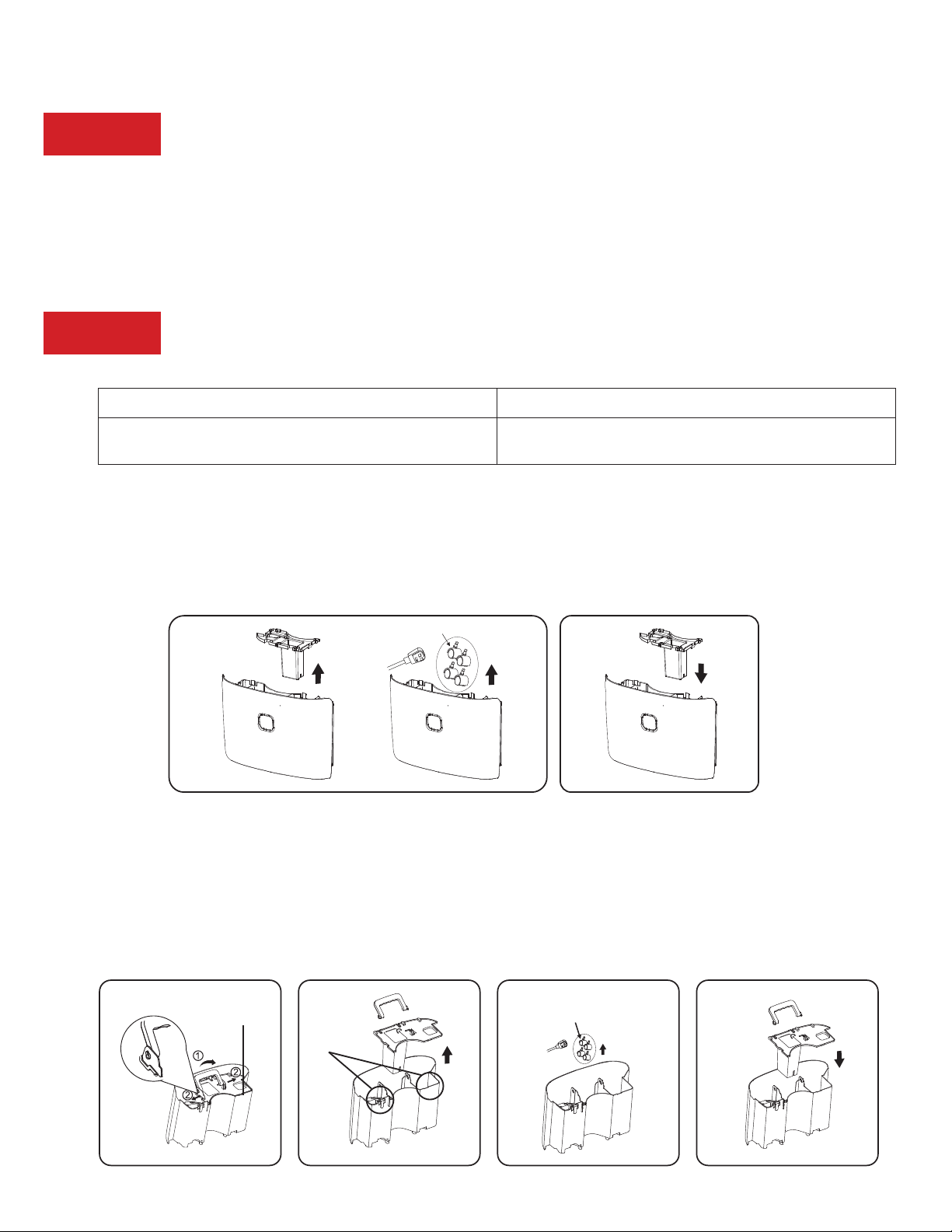 ①
②
②