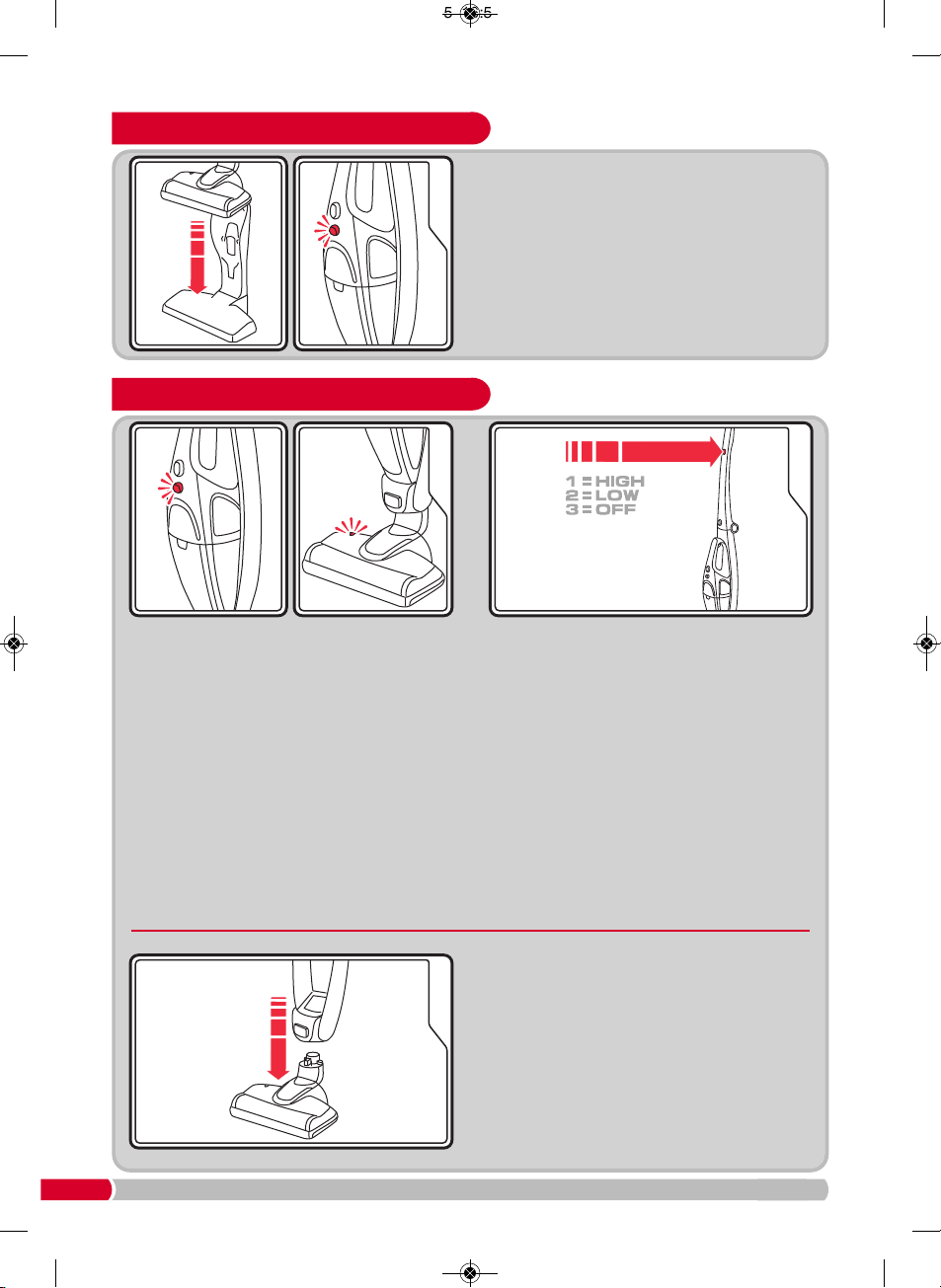 5 5

1 = HIGH
2 = LOW
3 = OFF