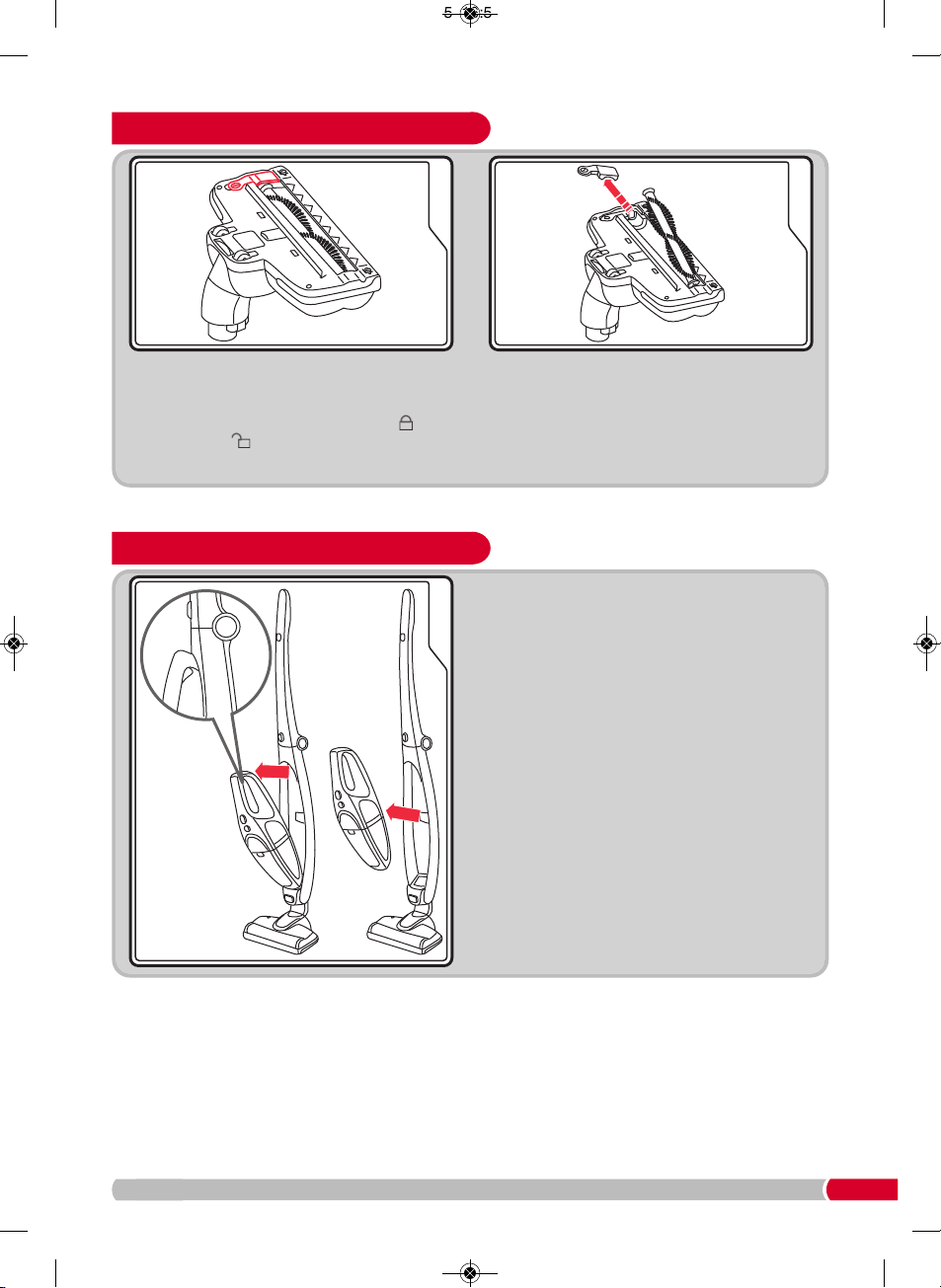 5 5