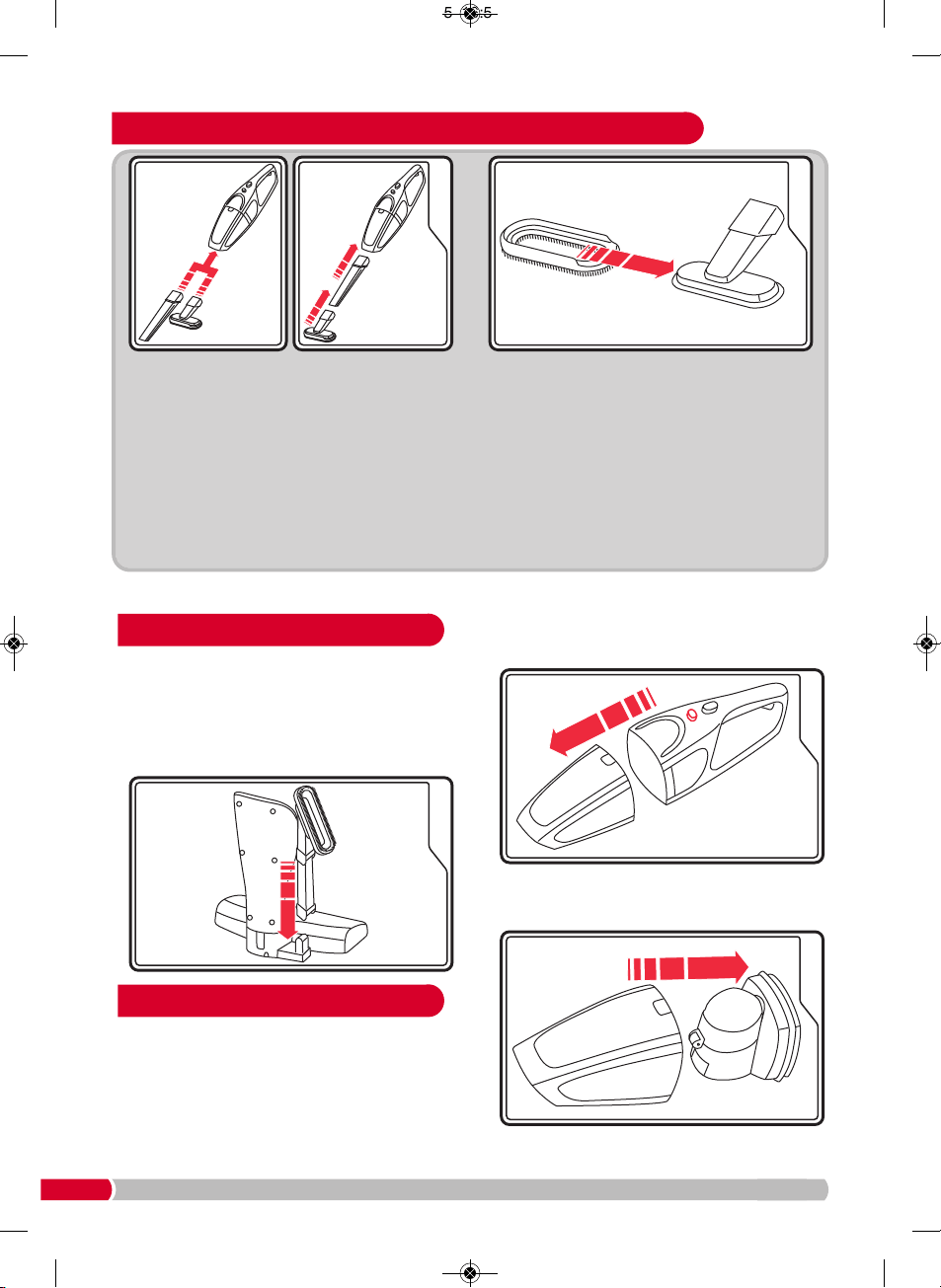 5 5