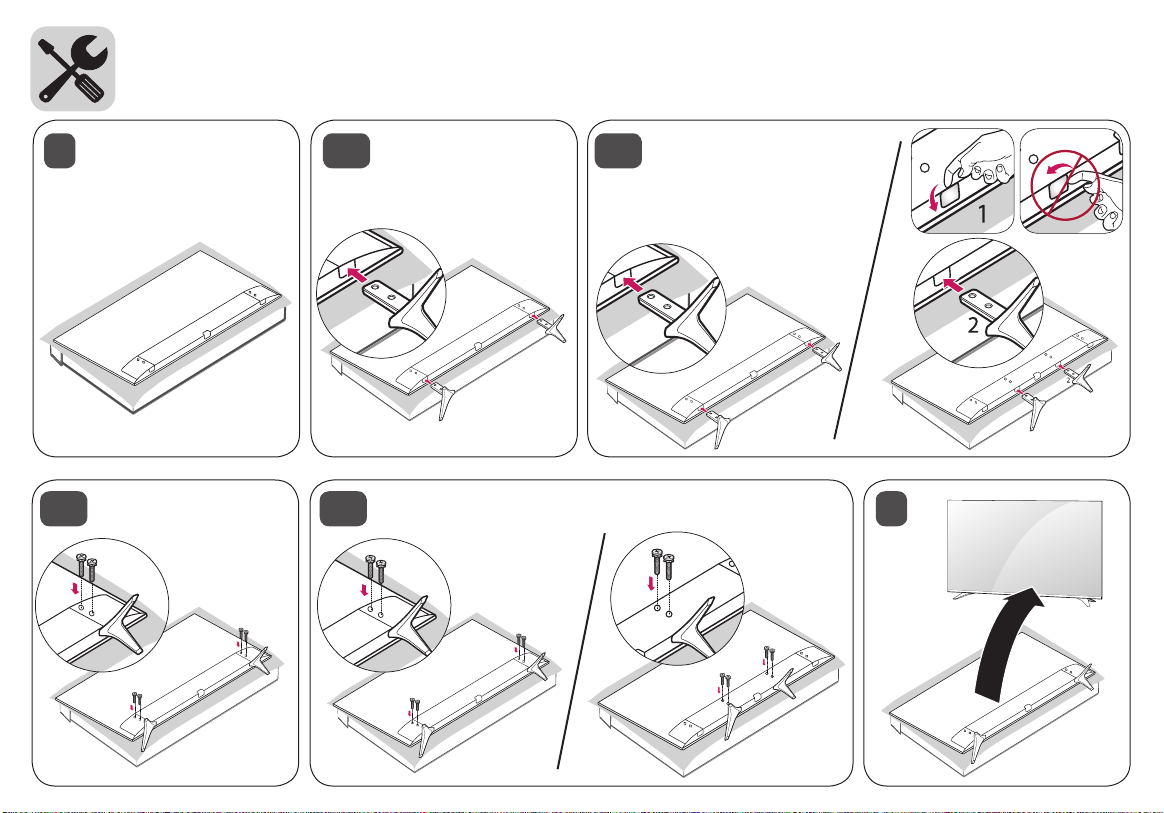 1

2