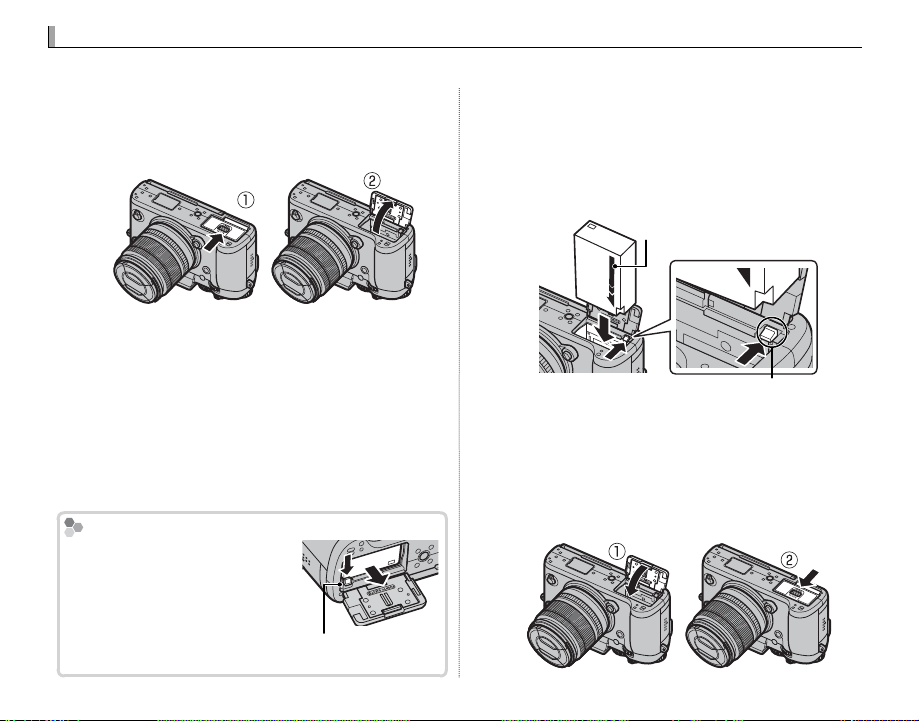 ①

②

①

②