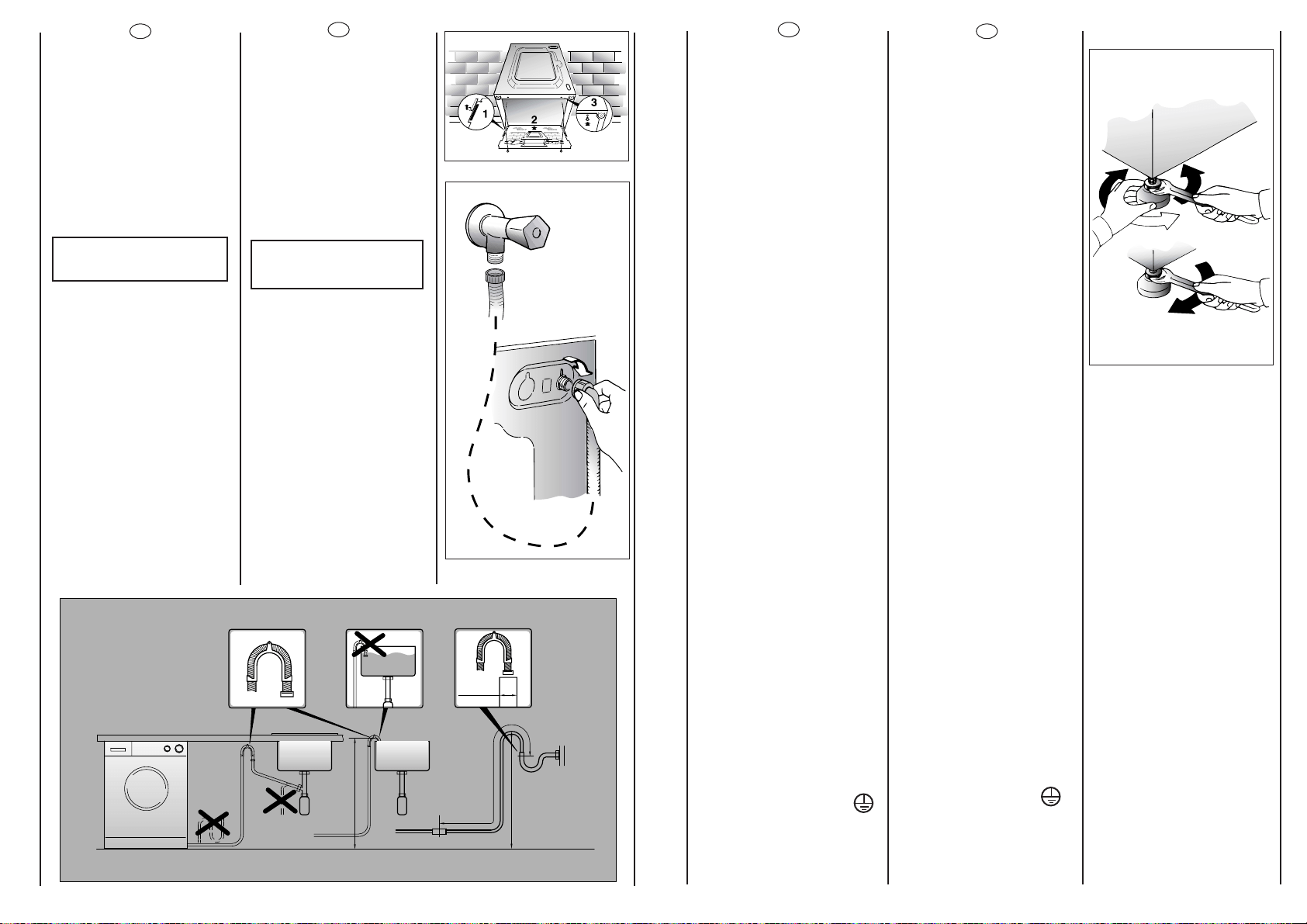 1
1
2
3