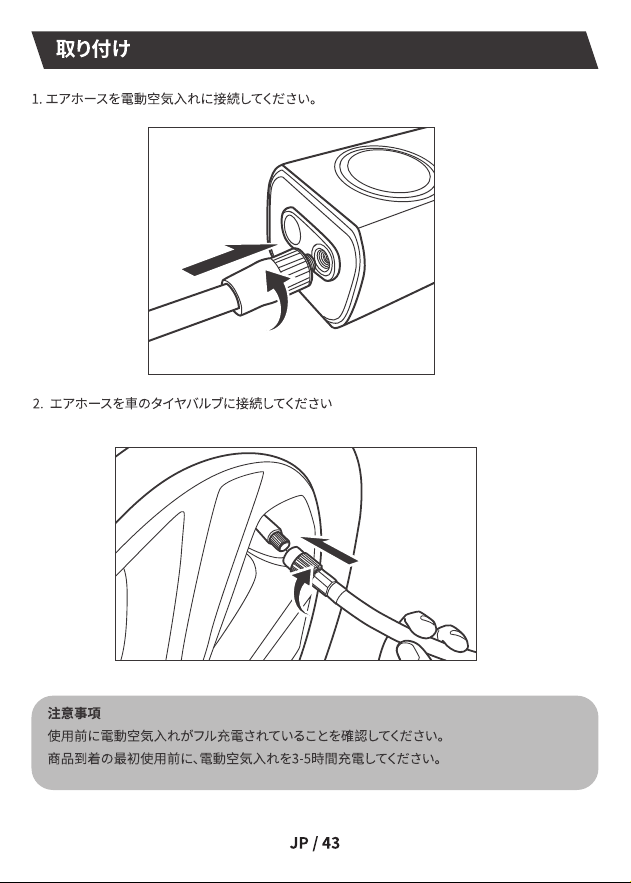 取り付け

1. エアホースを電動空気入れに接続してください。

2. エアホースを車のタイヤバルブに接続してください

注意事項

使用前に電動空気入れがフル充電されていることを確認してください。

商品到着の最初使用前に、電動空気入れを3-5時間充電してください。

JP / 43