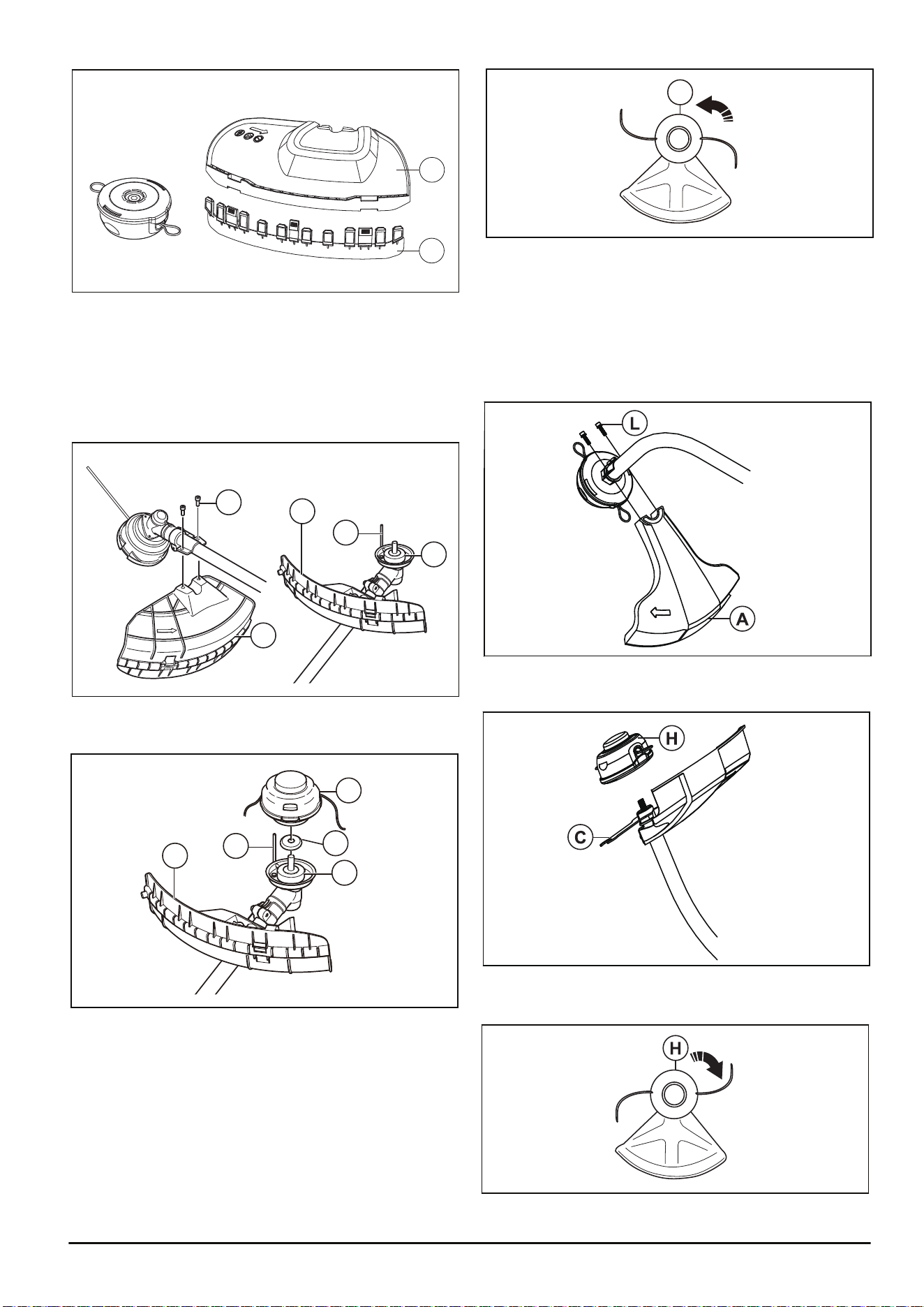 L

A

H

C

H