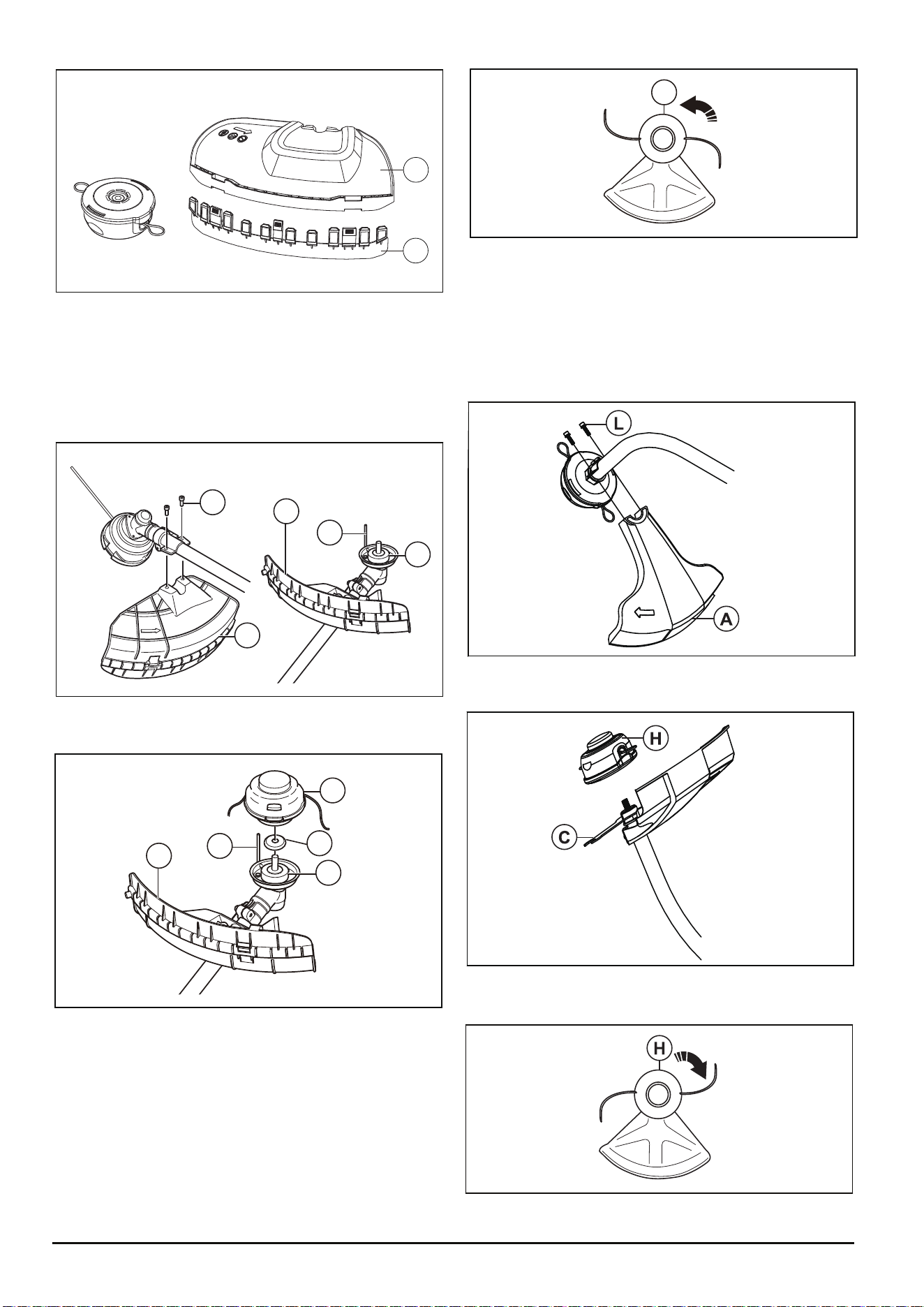 L

A

H

C

H