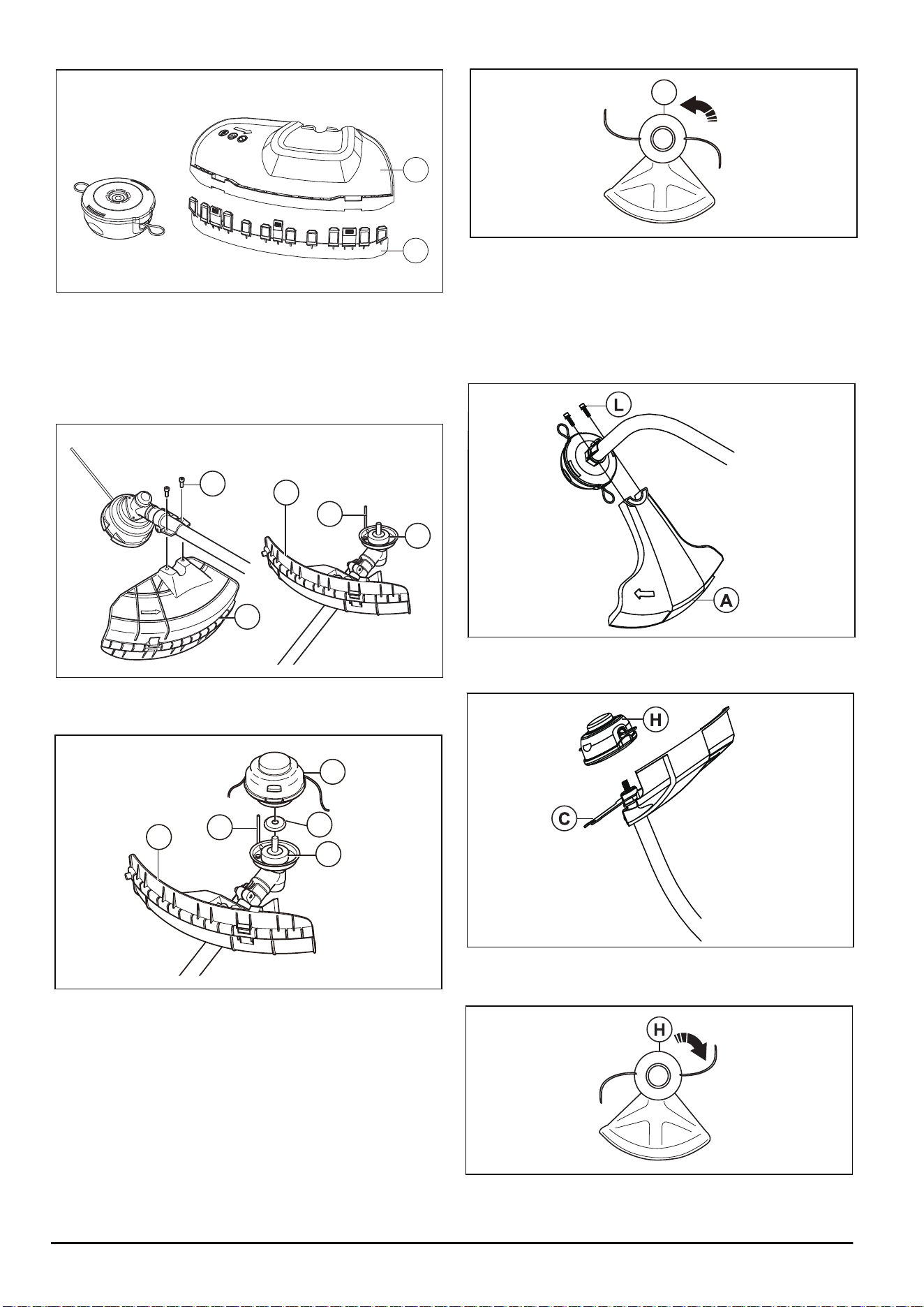 L

A

H

C

H