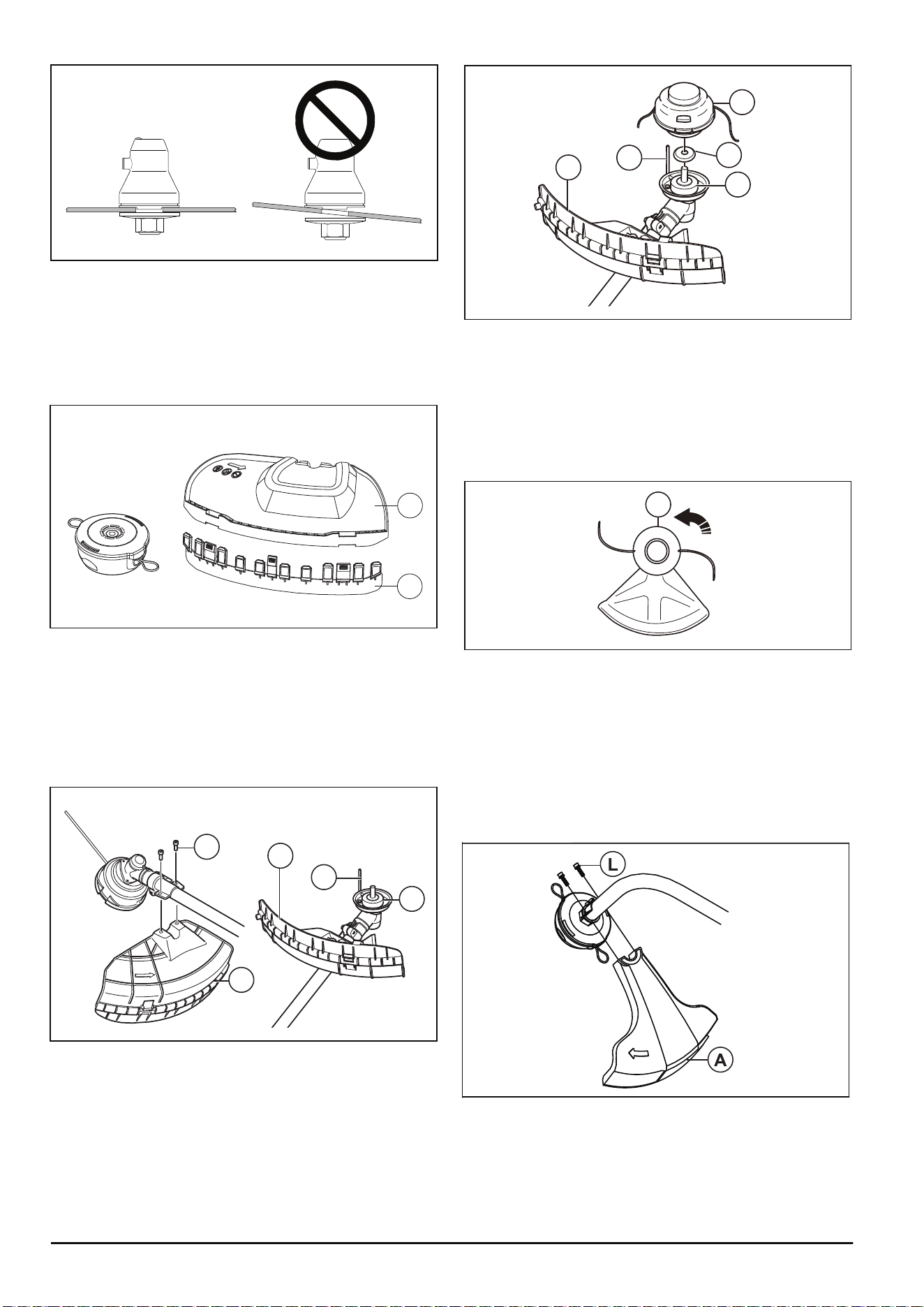 L

A