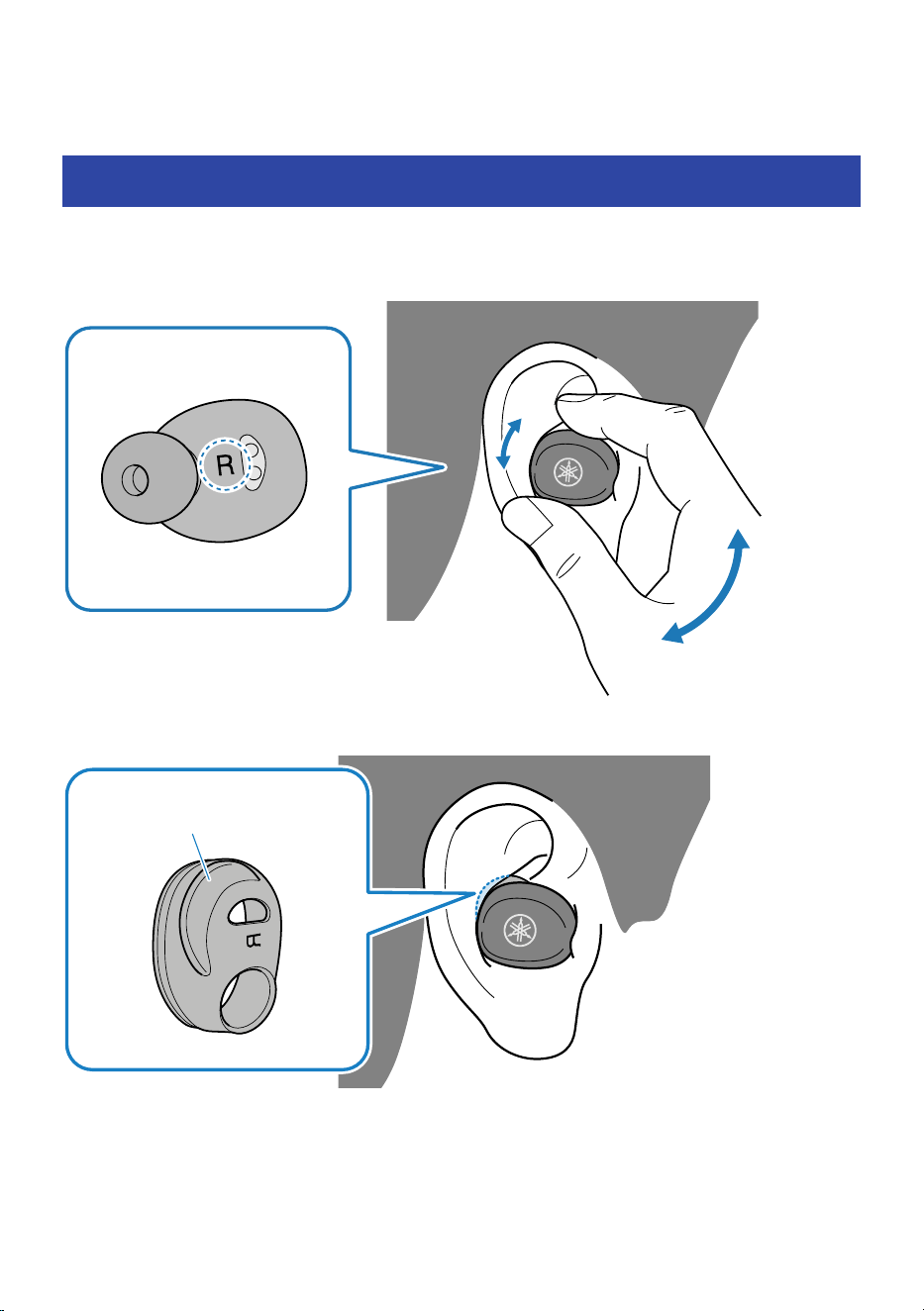 R

R