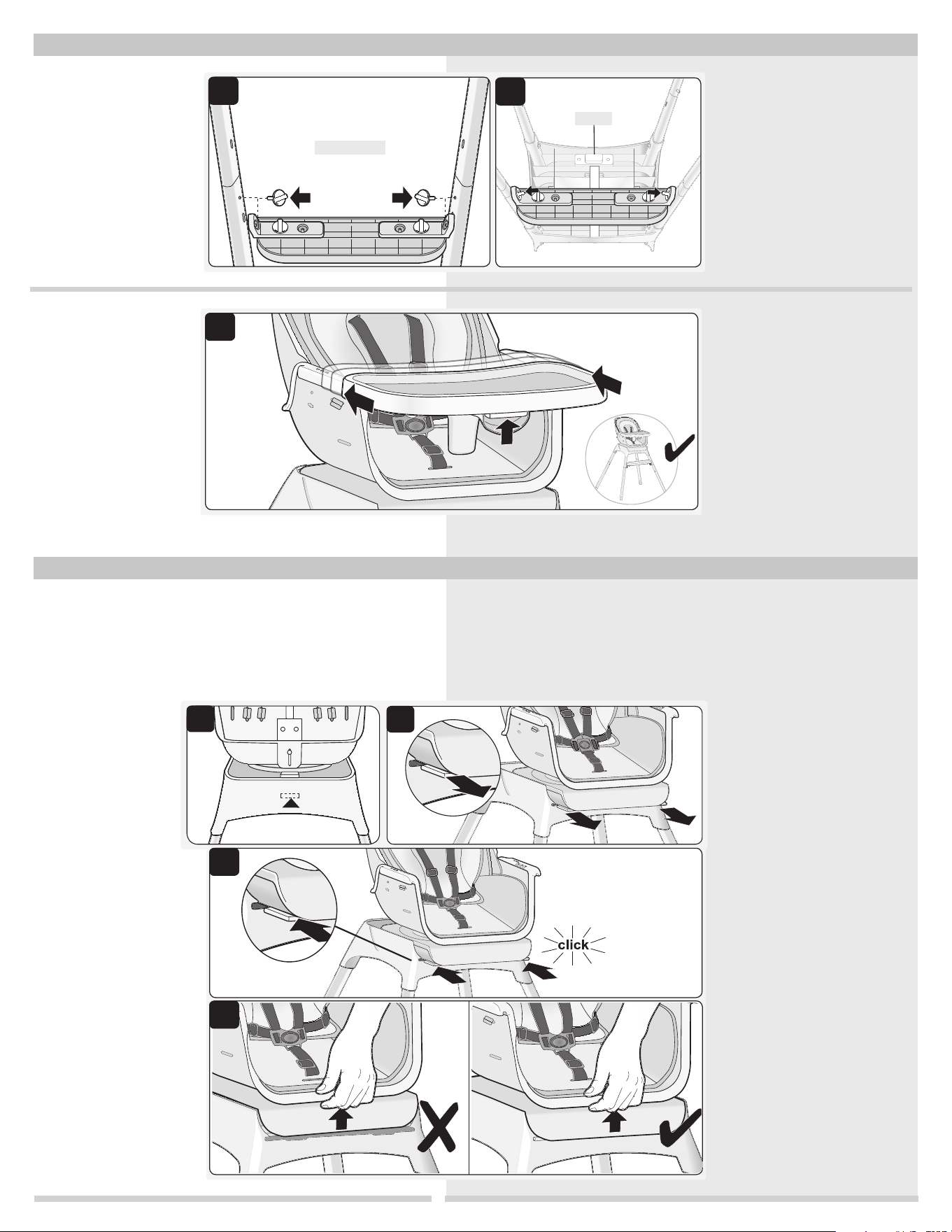 click