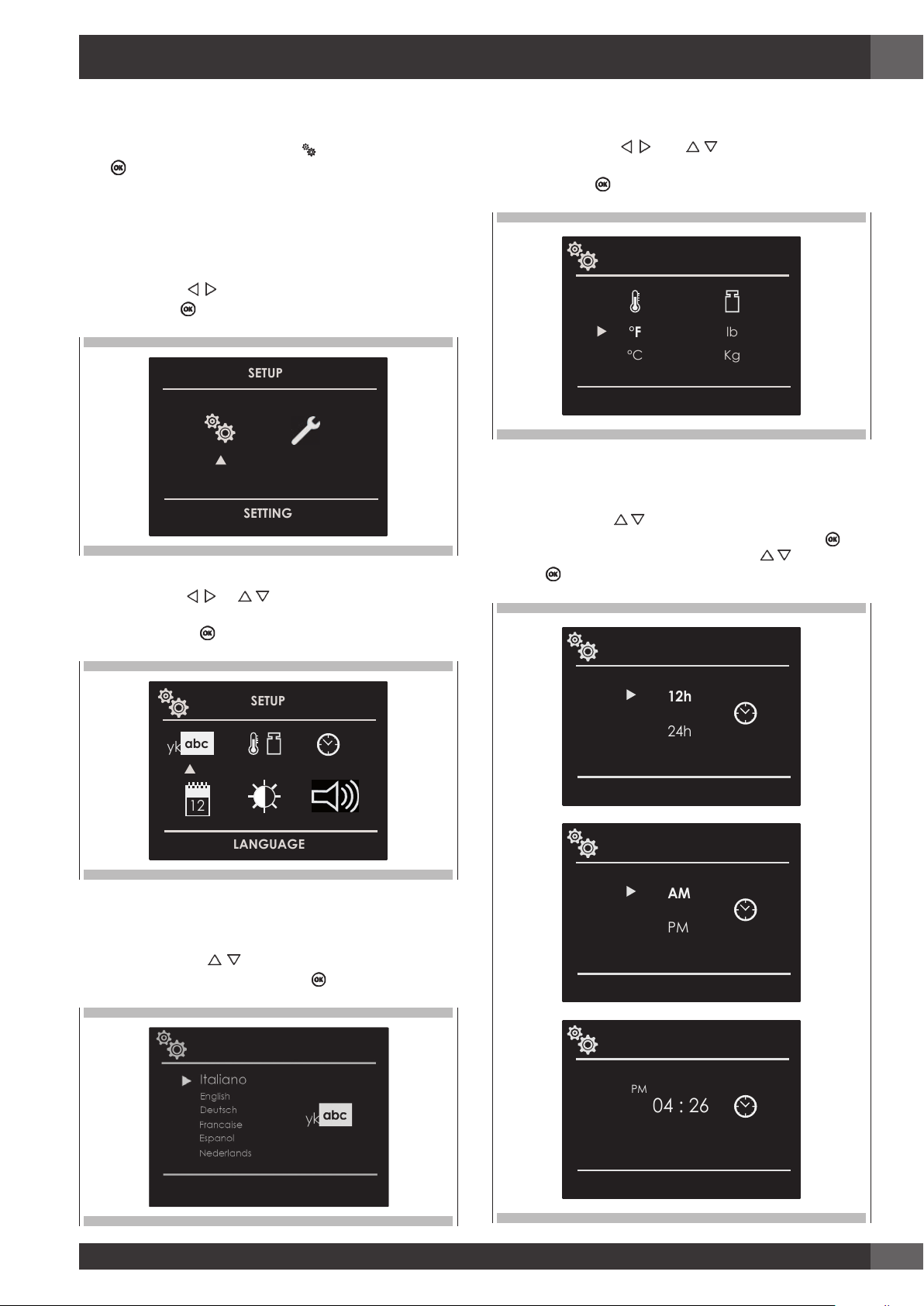 SETUP

SETTING

SETUP

yk abc

12

LANGUAGE

Italiano
English
Deutsch
Francaise
Espanol
Nederlands

yk abc

°F
°C

lb
Kg

12h
24h

AM
PM

PM
04 : 26