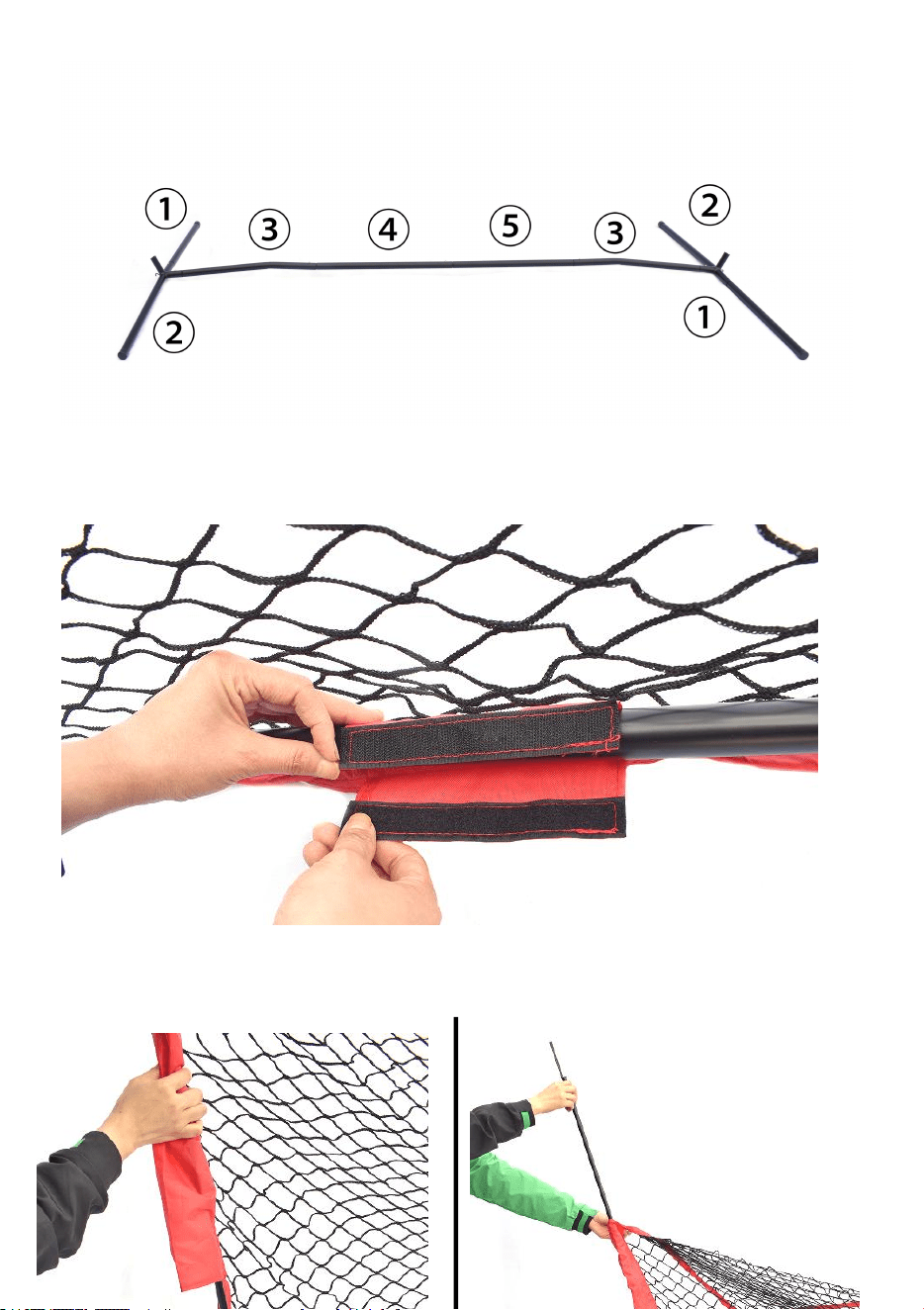 ① ③ ④ ⑤ ③ ②
② ①