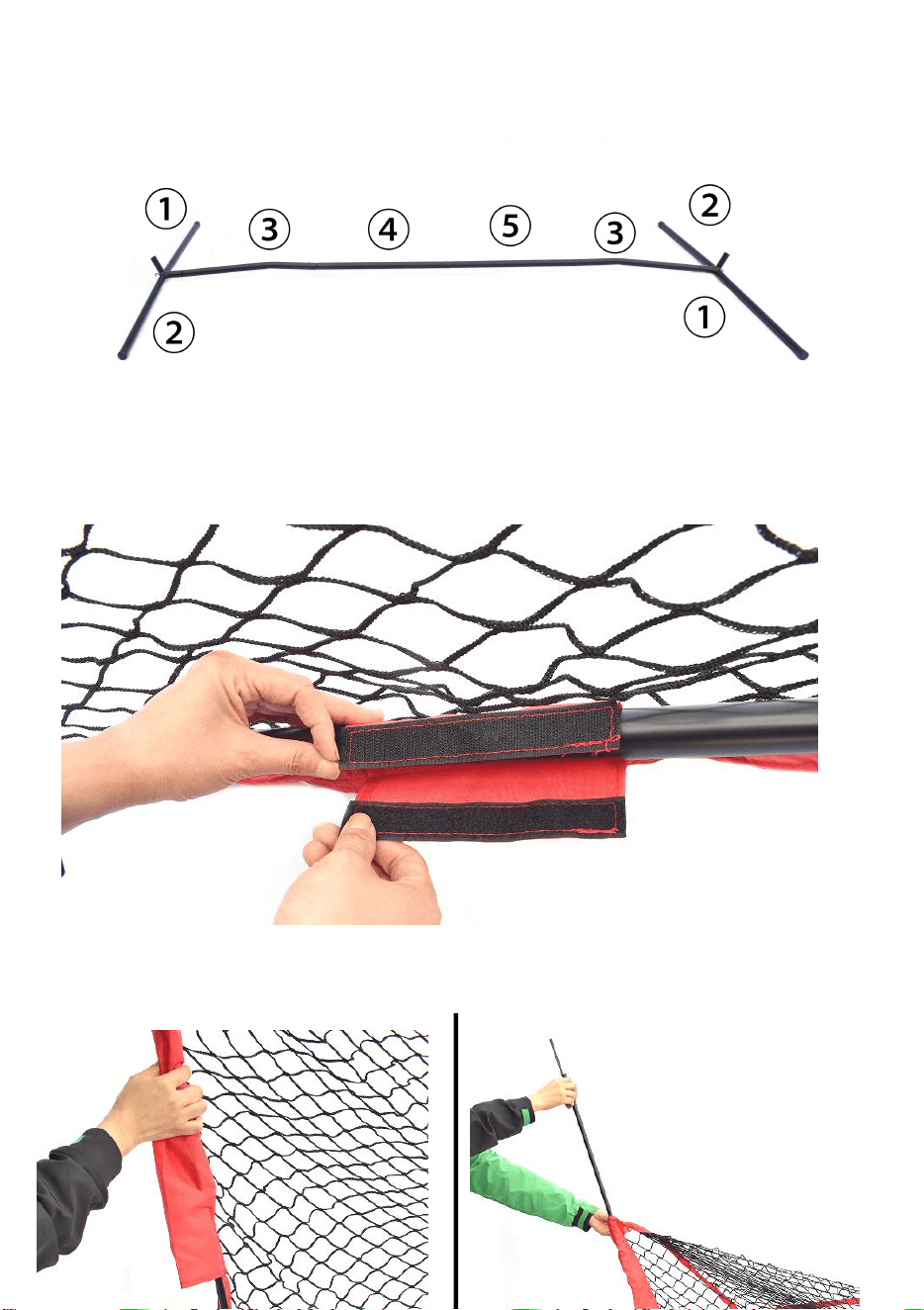 ①
③
④
⑤
③
②
②
①