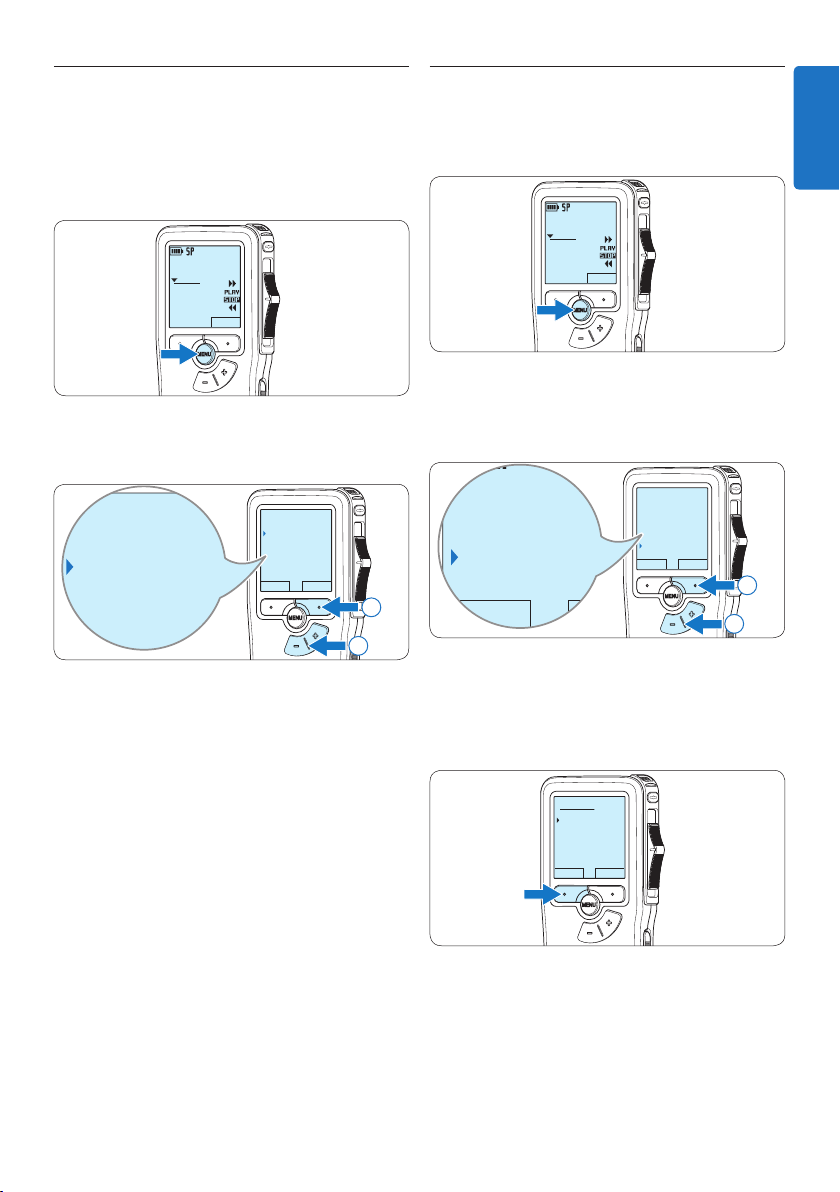 SP

PLAY
STOP

MENU

MENU

SP

PLAY
STOP

MENU

MENU

MENU