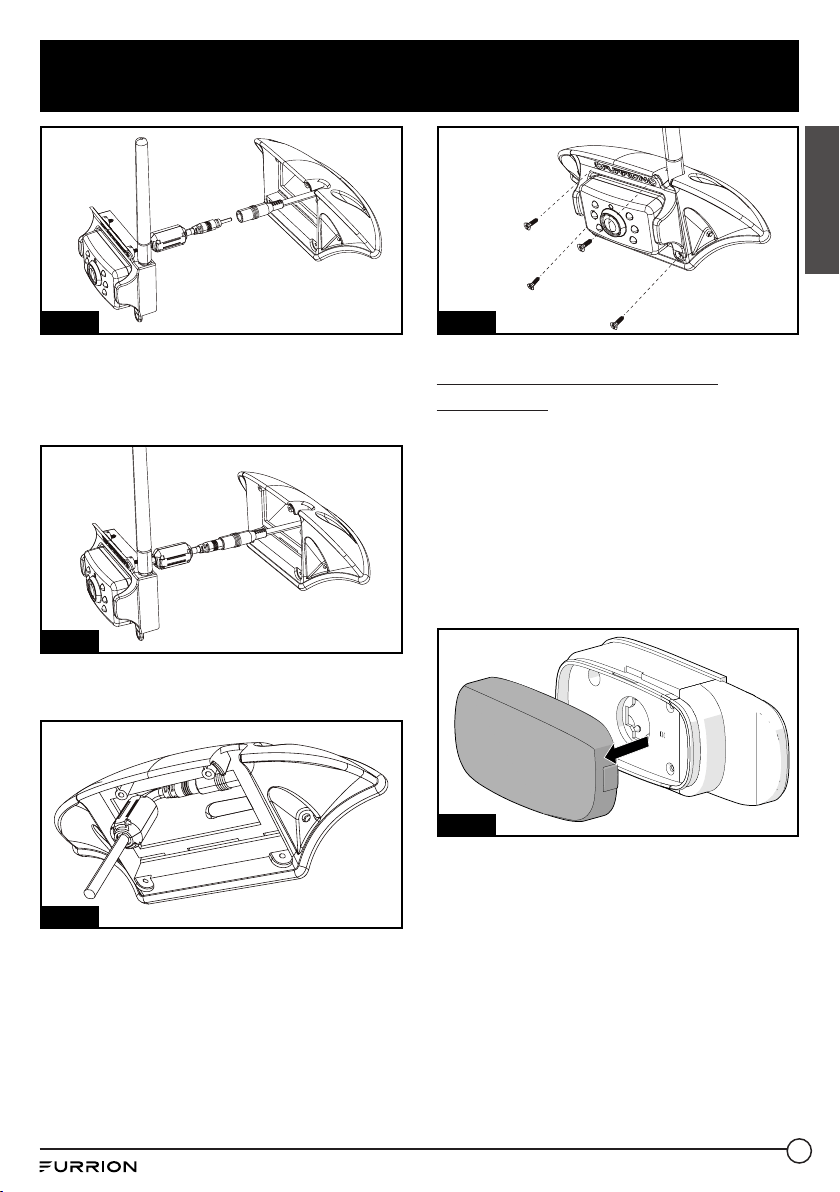 FURRION